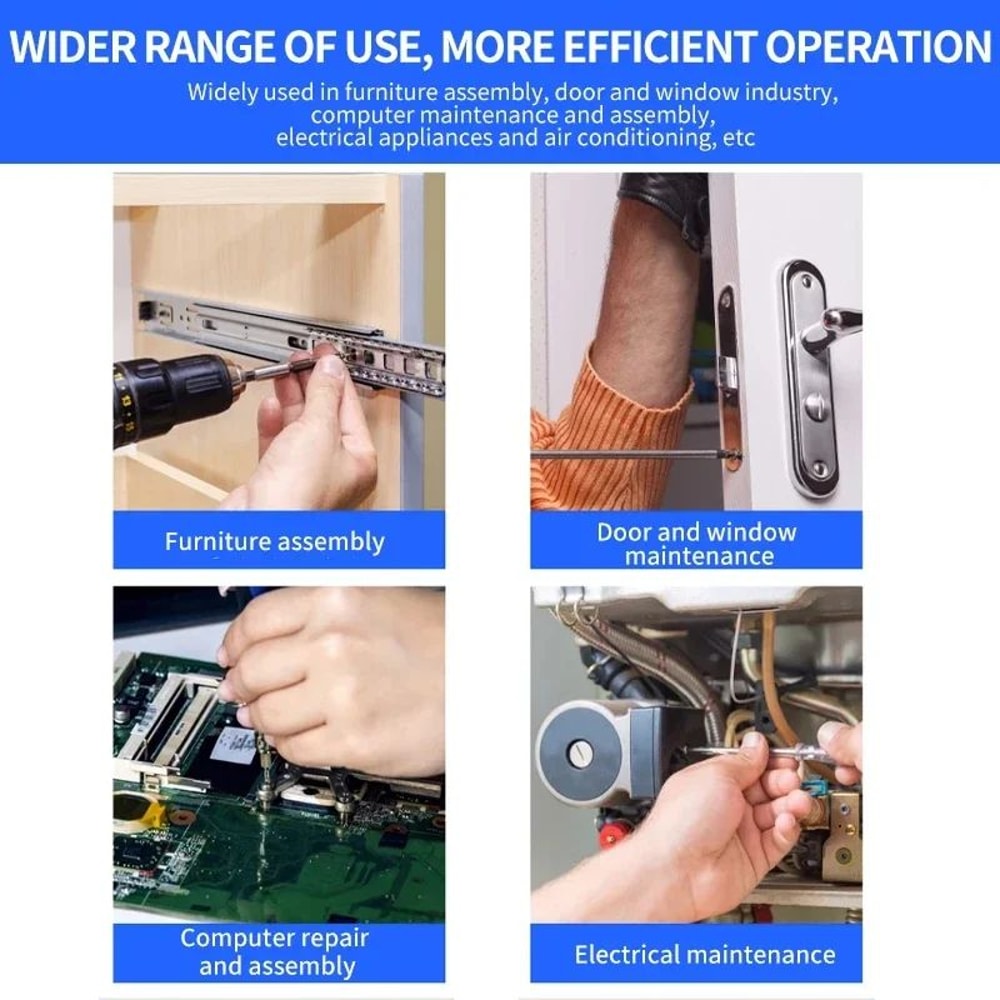 WIDER RANGE OF USE, MORE EFFICIENT OPERATION

Widely used in furniture assembly, door and window industry, computer maintenance and assembly, electrical appliances and air conditioning, etc

Furniture assembly

Door and window maintenance

Computer repair and assembly

Electrical maintenance