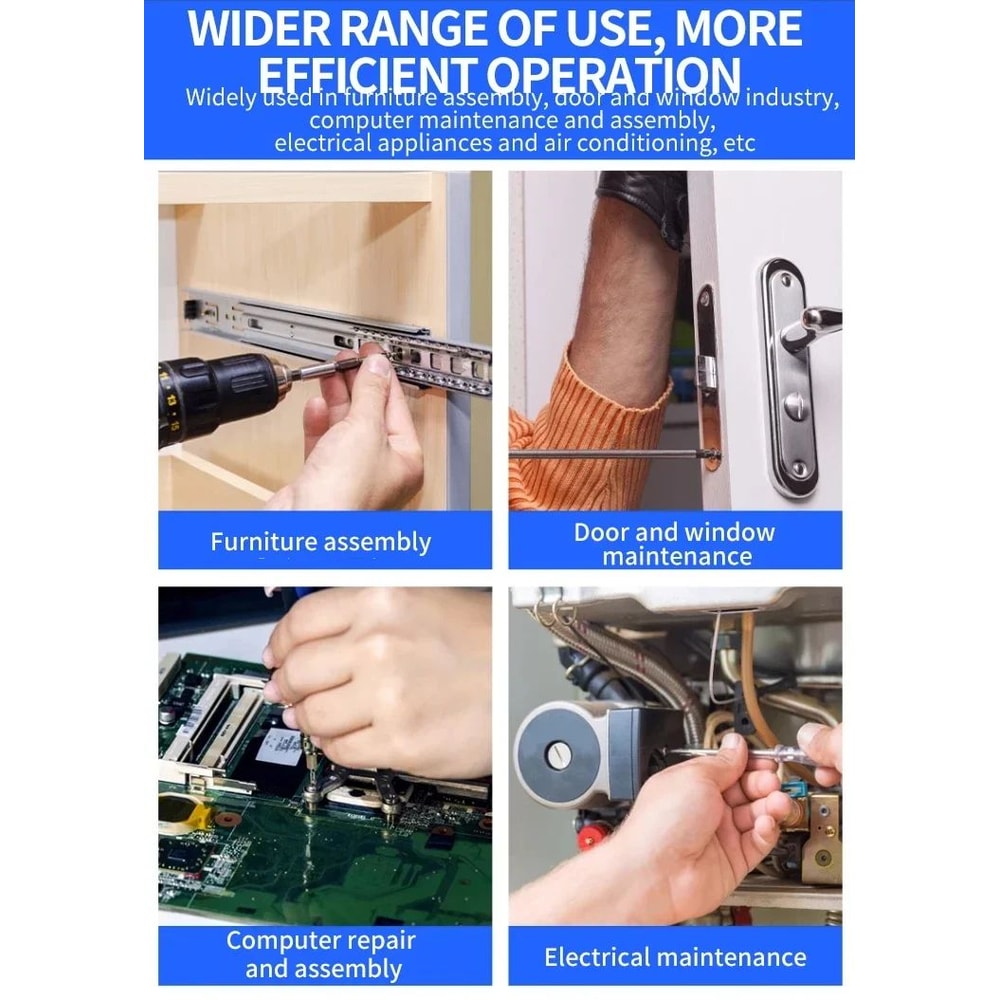 WIDER RANGE OF USE, MORE EFFICIENT OPERATION

Widely used in furniture assembly, door and window industry, computer maintenance and assembly, electrical appliances and air conditioning, etc

Furniture assembly

Door and window maintenance

Computer repair and assembly

Electrical maintenance