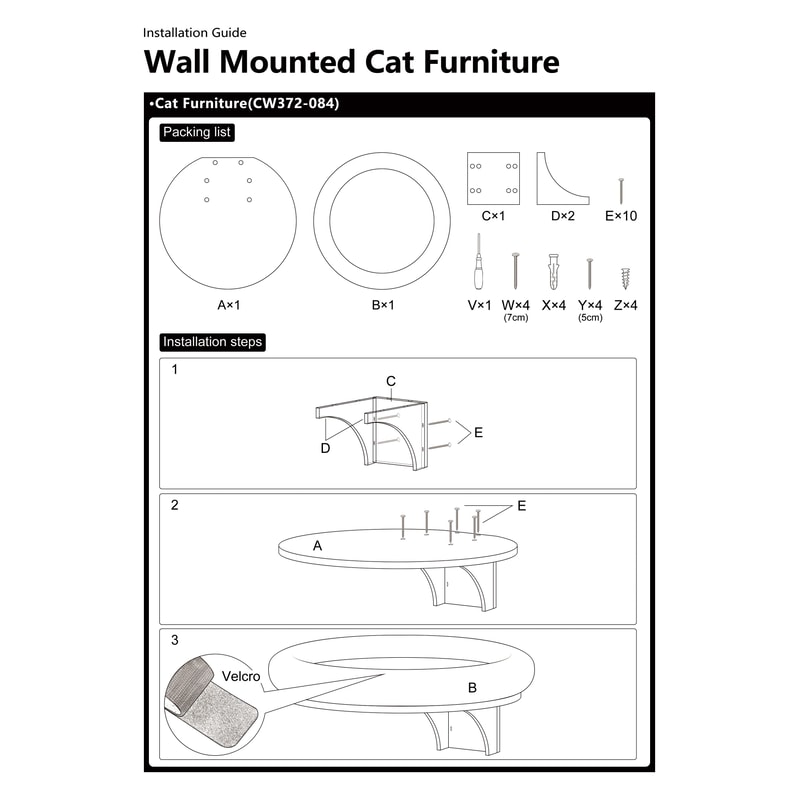 Installation Guide

Wall Mounted Cat Furniture

•Cat Furniture(CW372-084)

Packing list

A×1

B×1

C×1

D×2

E×10

V×1

W×4
(7cm)

X×4

Y×4
(5cm)

Z×4

Installation steps

1

C

D

E

2

E

A

3

Velcro

B