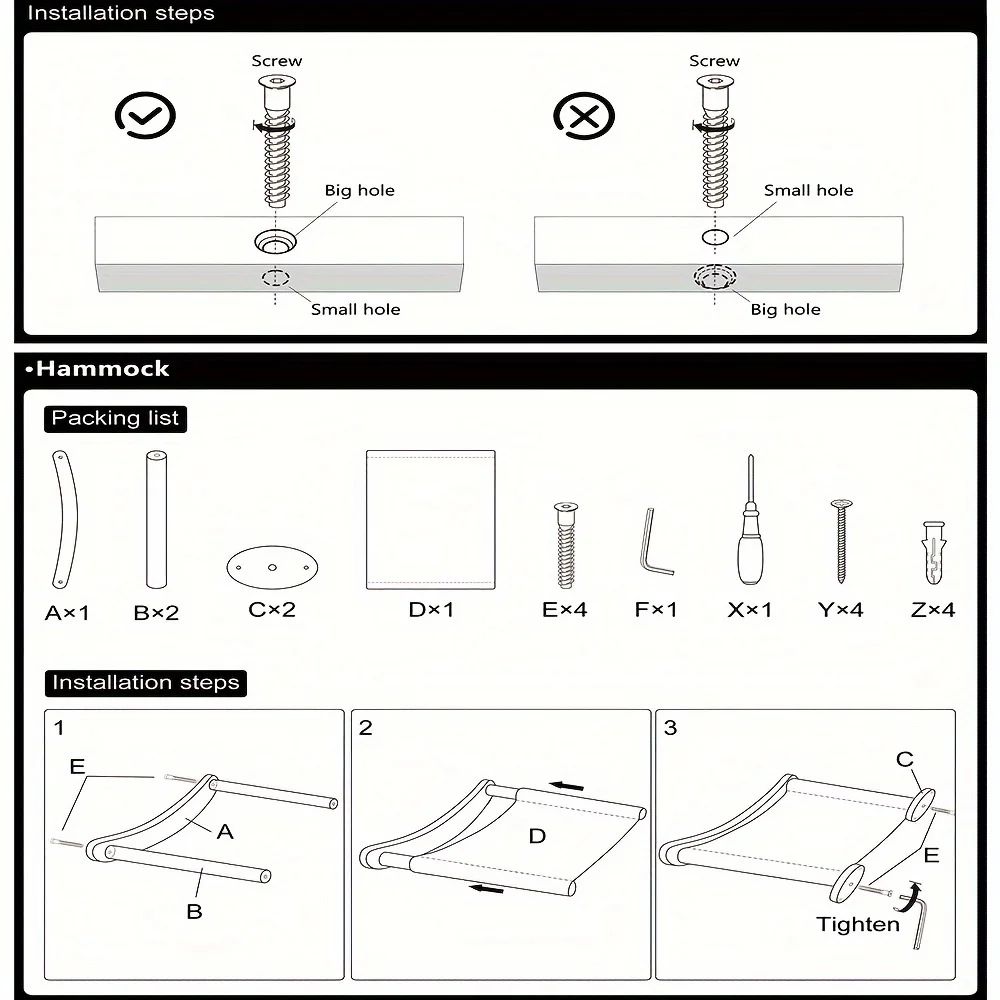 Installation steps

Screw

Big hole

Small hole

Screw

Small hole

Big hole

•Hammock

Packing list

A×1 B×2 C×2 D×1 E×4 F×1 X×1 Y×4 Z×4

Installation steps

1

E

A

B

2

D

3

C

E

Tighten