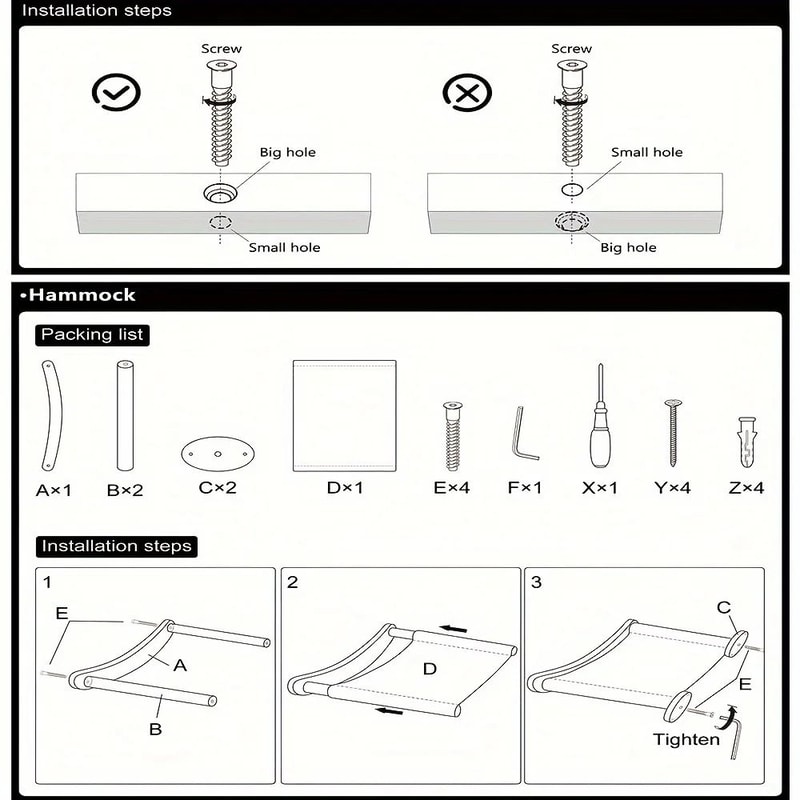 Installation steps

Screw

Big hole

Small hole

Screw

Small hole

Big hole

•Hammock

Packing list

A×1 B×2 C×2 D×1 E×4 F×1 X×1 Y×4 Z×4

Installation steps

1

E

A

B

2

D

3

C

E

Tighten