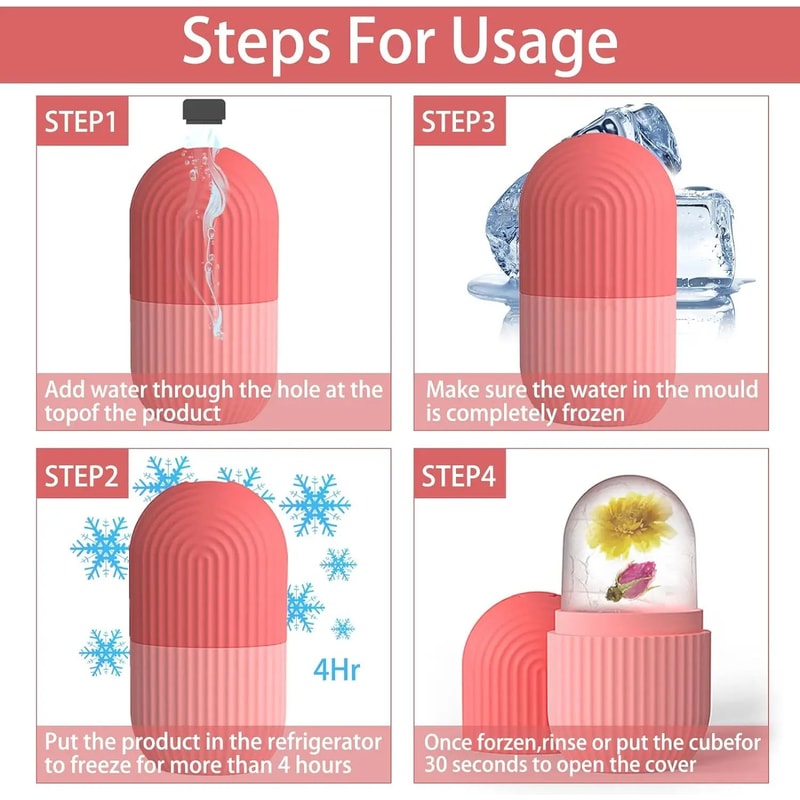 Steps For Usage

STEP1

Add water through the hole at the topof the product

STEP3

Make sure the water in the mould is completely frozen

STEP2

4Hr

Put the product in the refrigerator to freeze for more than 4 hours

STEP4

Once forzen,rinse or put the cubefor 30 seconds to open the cover