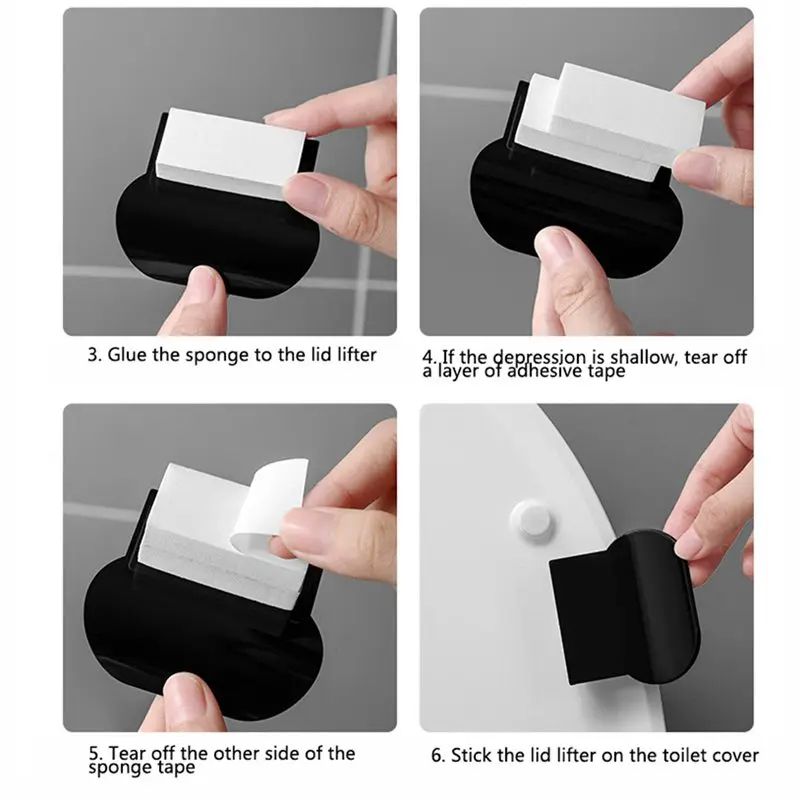 3. Glue the sponge to the lid lifter

4. If the depression is shallow, tear off a layer of adhesive tape

5. Tear off the other side of the sponge tape

6. Stick the lid lifter on the toilet cover