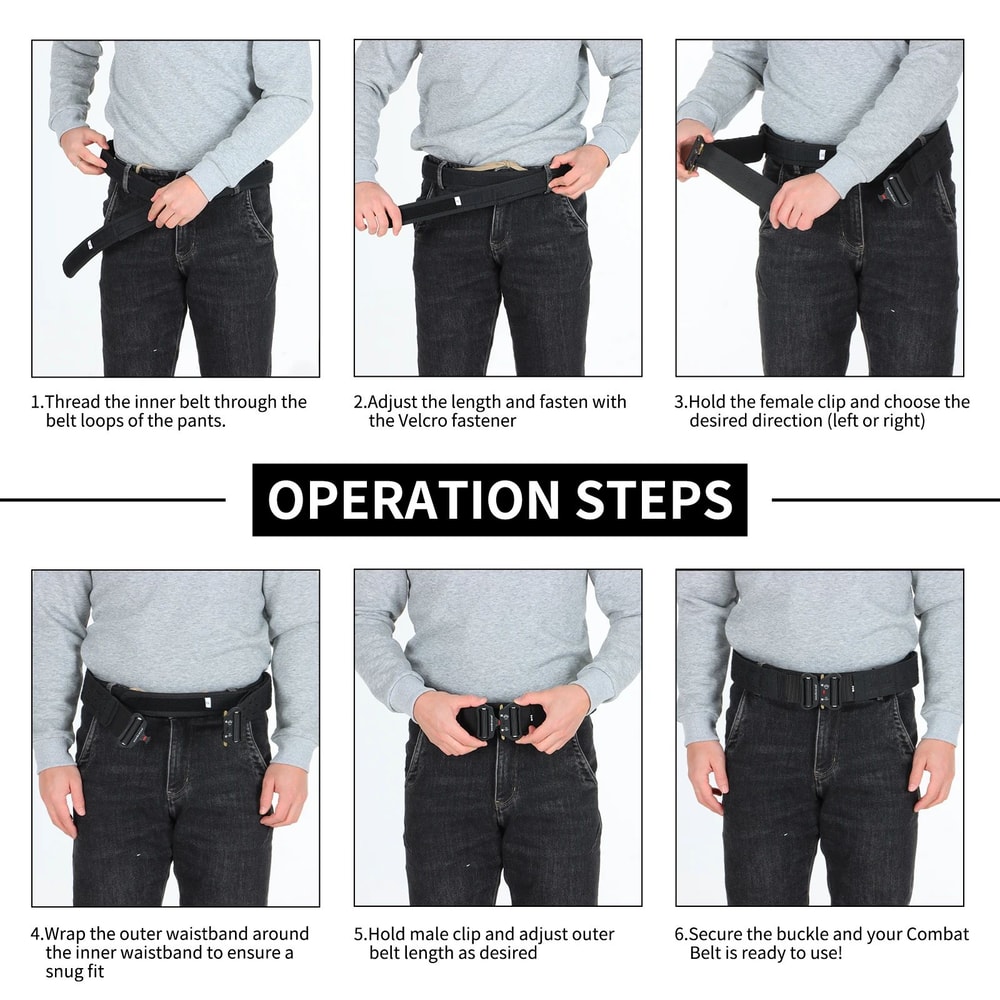 1.Thread the inner belt through the belt loops of the pants.

2.Adjust the length and fasten with the Velcro fastener

3.Hold the female clip and choose the desired direction (left or right)

OPERATION STEPS

4.Wrap the outer waistband around the inner waistband to ensure a snug fit

5.Hold male clip and adjust outer belt length as desired

6.Secure the buckle and your Combat Belt is ready to use!