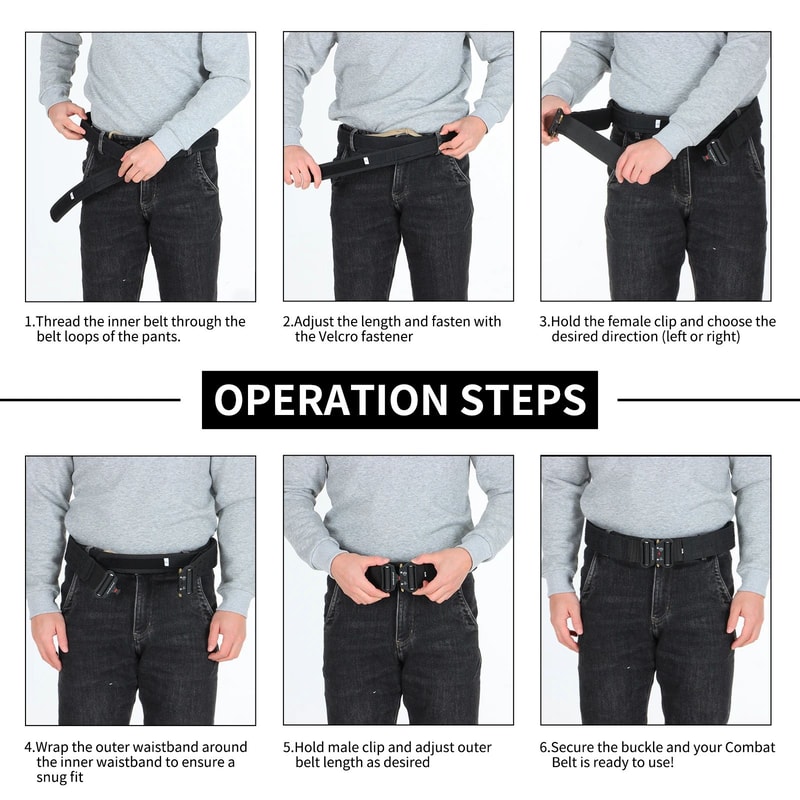 1.Thread the inner belt through the belt loops of the pants.

2.Adjust the length and fasten with the Velcro fastener

3.Hold the female clip and choose the desired direction (left or right)

OPERATION STEPS

4.Wrap the outer waistband around the inner waistband to ensure a snug fit

5.Hold male clip and adjust outer belt length as desired

6.Secure the buckle and your Combat Belt is ready to use!