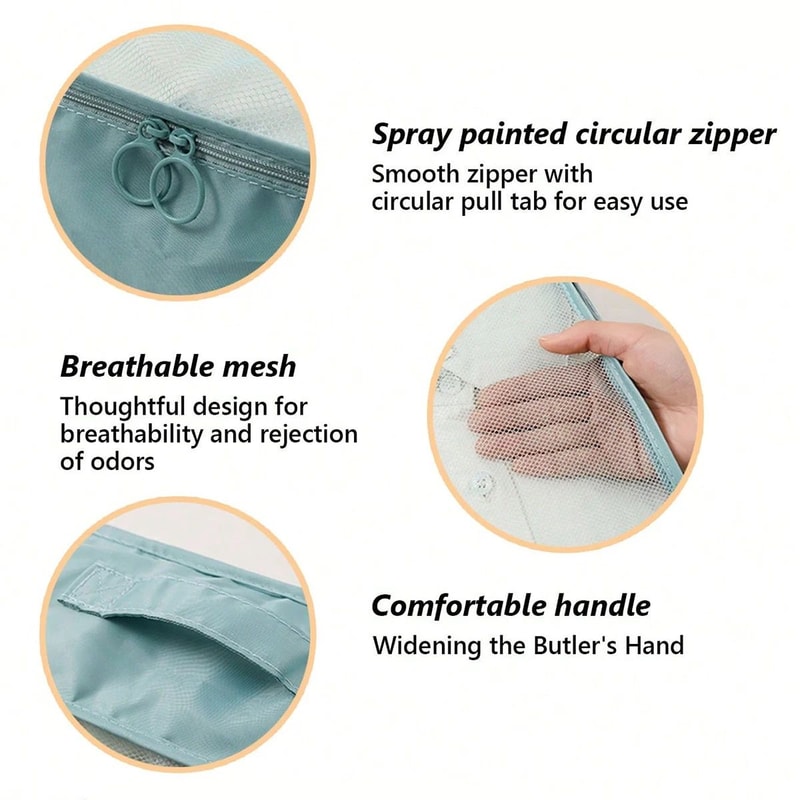 Spray painted circular zipper
Smooth zipper with circular pull tab for easy use

Breathable mesh
Thoughtful design for breathability and rejection of odors

Comfortable handle
Widening the Butler's Hand