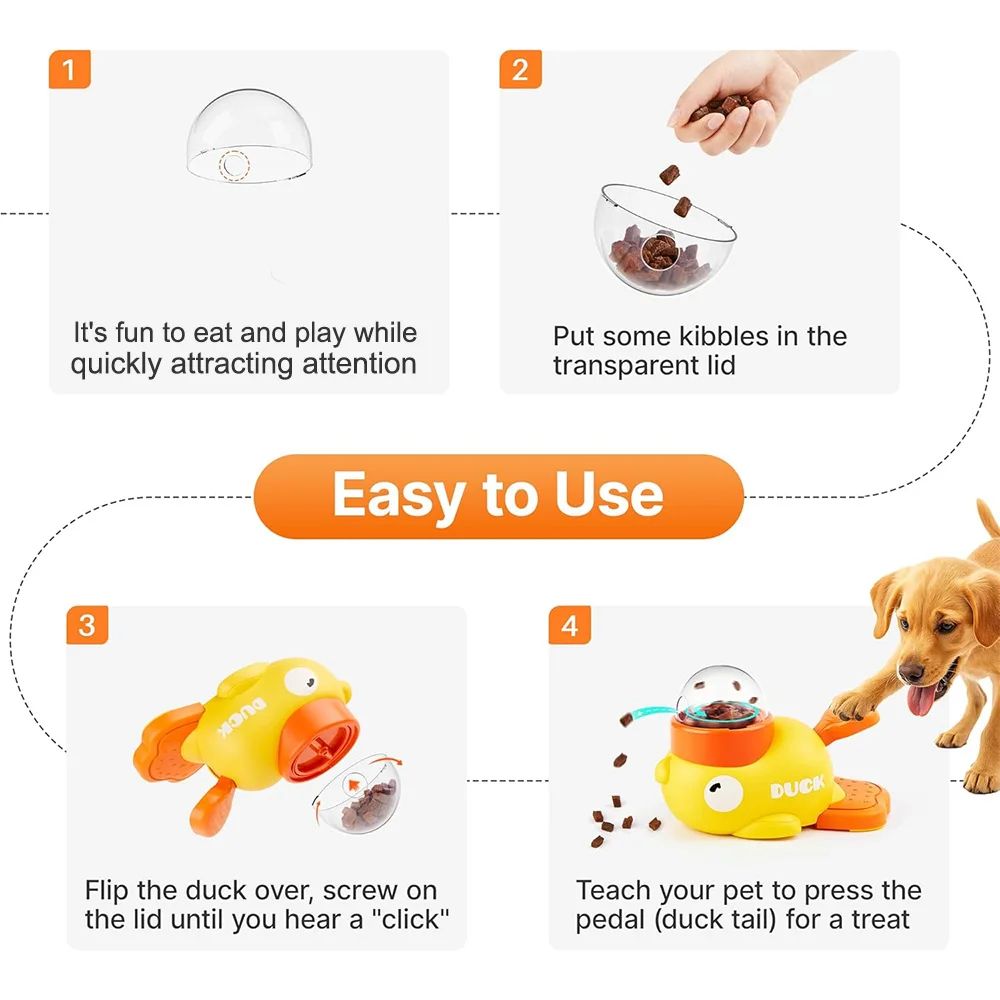 1

It's fun to eat and play while quickly attracting attention

2

Put some kibbles in the transparent lid

Easy to Use

3

DUCK

Flip the duck over, screw on the lid until you hear a "click"

4

DUCK

Teach your pet to press the pedal (duck tail) for a treat