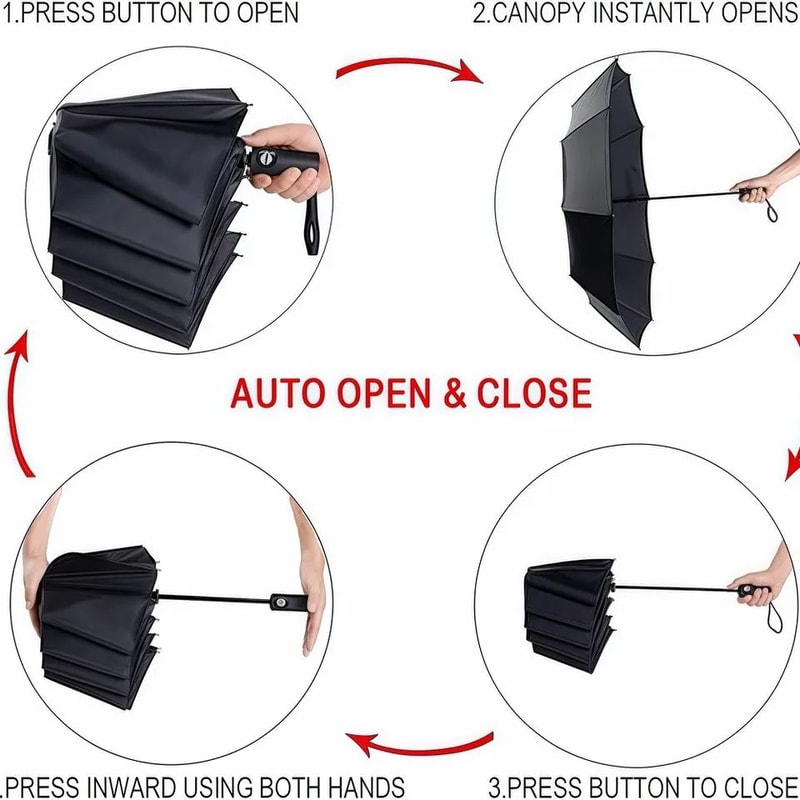 1.PRESS BUTTON TO OPEN

2.CANOPY INSTANTLY OPENS

AUTO OPEN & CLOSE

.PRESS INWARD USING BOTH HANDS

3.PRESS BUTTON TO CLOSE