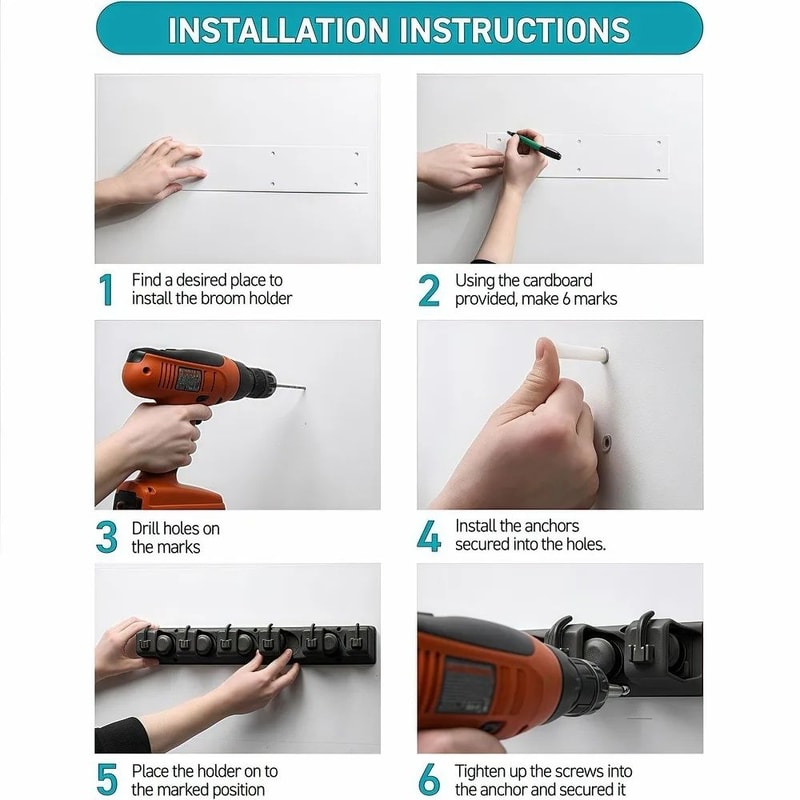 INSTALLATION INSTRUCTIONS

1 Find a desired place to install the broom holder

2 Using the cardboard provided, make 6 marks

3 Drill holes on the marks

4 Install the anchors secured into the holes.

5 Place the holder on to the marked position

6 Tighten up the screws into the anchor and secured it