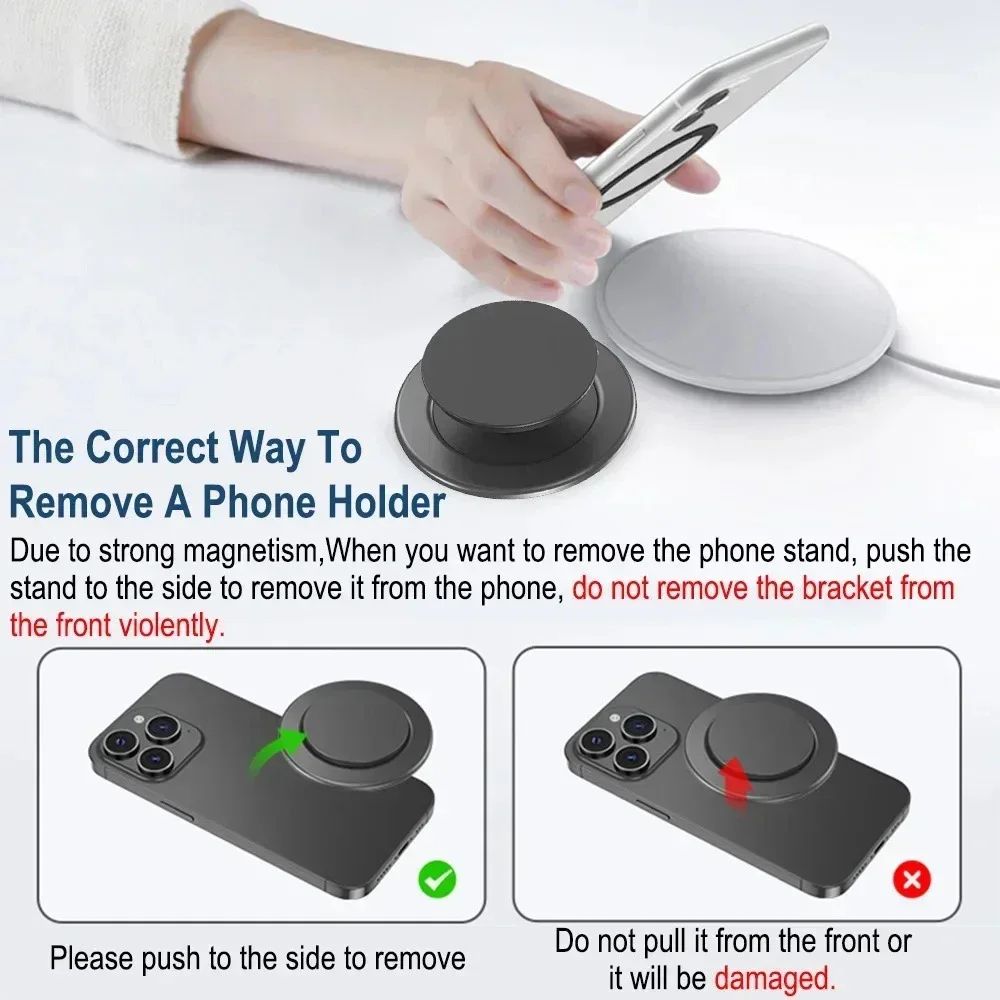 The Correct Way To Remove A Phone Holder

Due to strong magnetism,When you want to remove the phone stand, push the stand to the side to remove it from the phone, do not remove the bracket from the front violently.

Please push to the side to remove

Do not pull it from the front or it will be damaged.