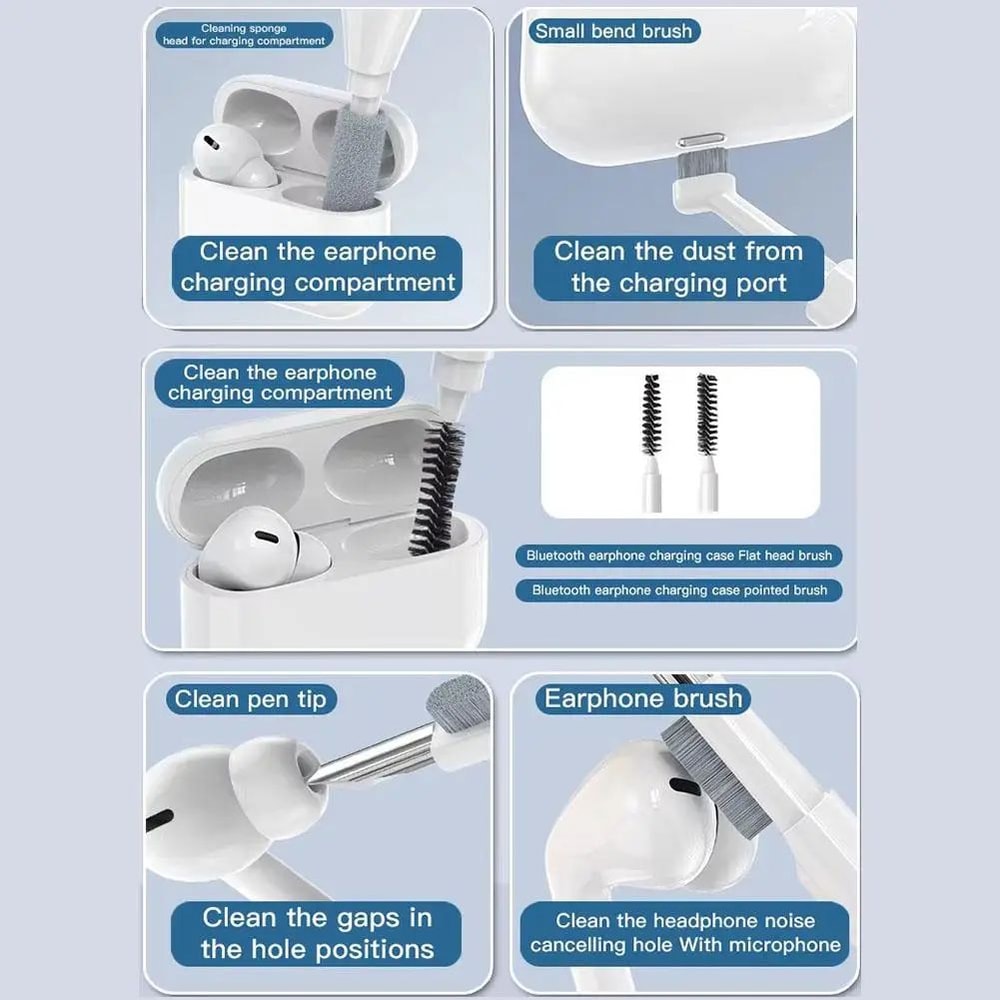 Cleaning sponge head for charging compartment

Clean the earphone charging compartment

Small bend brush

Clean the dust from the charging port

Clean the earphone charging compartment

Bluetooth earphone charging case Flat head brush

Bluetooth earphone charging case pointed brush

Clean pen tip

Clean the gaps in the hole positions

Earphone brush

Clean the headphone noise cancelling hole With microphone