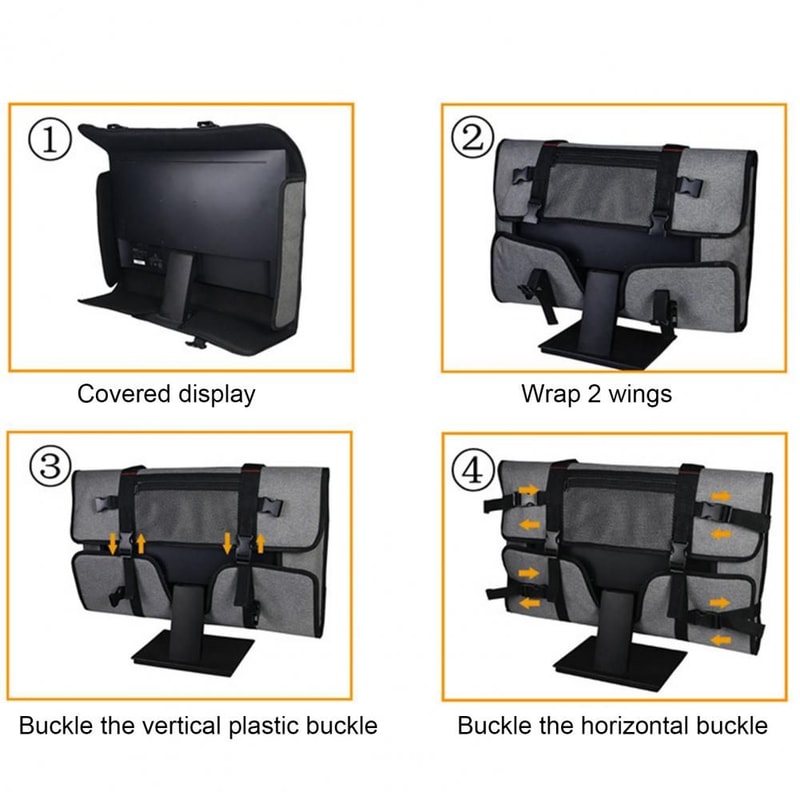 ①

Covered display

②

Wrap 2 wings

③

Buckle the vertical plastic buckle

④

Buckle the horizontal buckle