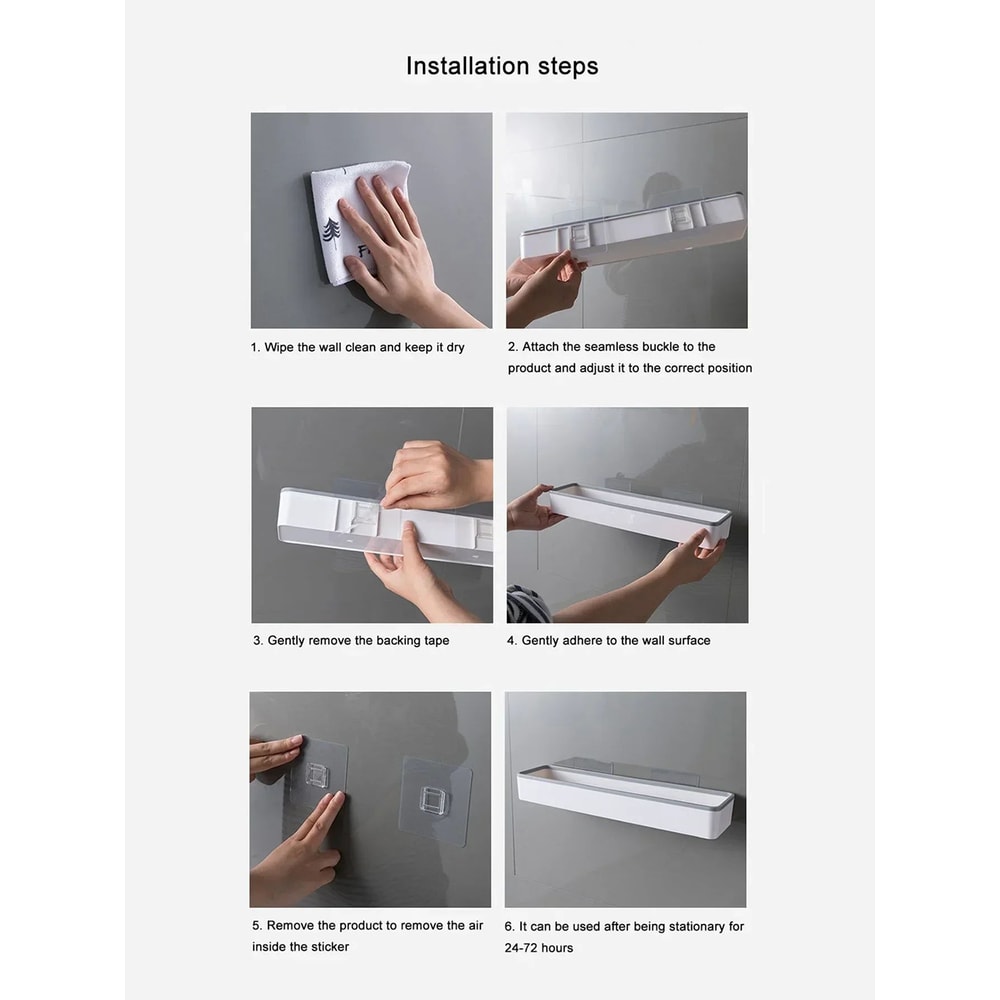 Installation steps

1. Wipe the wall clean and keep it dry

2. Attach the seamless buckle to the product and adjust it to the correct position

3. Gently remove the backing tape

4. Gently adhere to the wall surface

5. Remove the product to remove the air inside the sticker

6. It can be used after being stationary for 24-72 hours