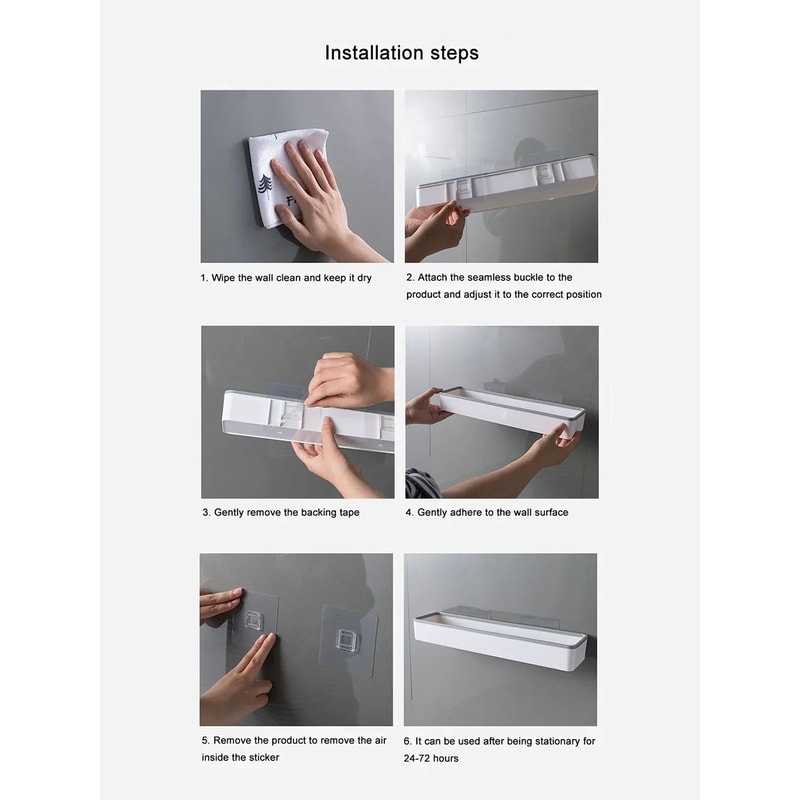 Installation steps

1. Wipe the wall clean and keep it dry

2. Attach the seamless buckle to the product and adjust it to the correct position

3. Gently remove the backing tape

4. Gently adhere to the wall surface

5. Remove the product to remove the air inside the sticker

6. It can be used after being stationary for 24-72 hours