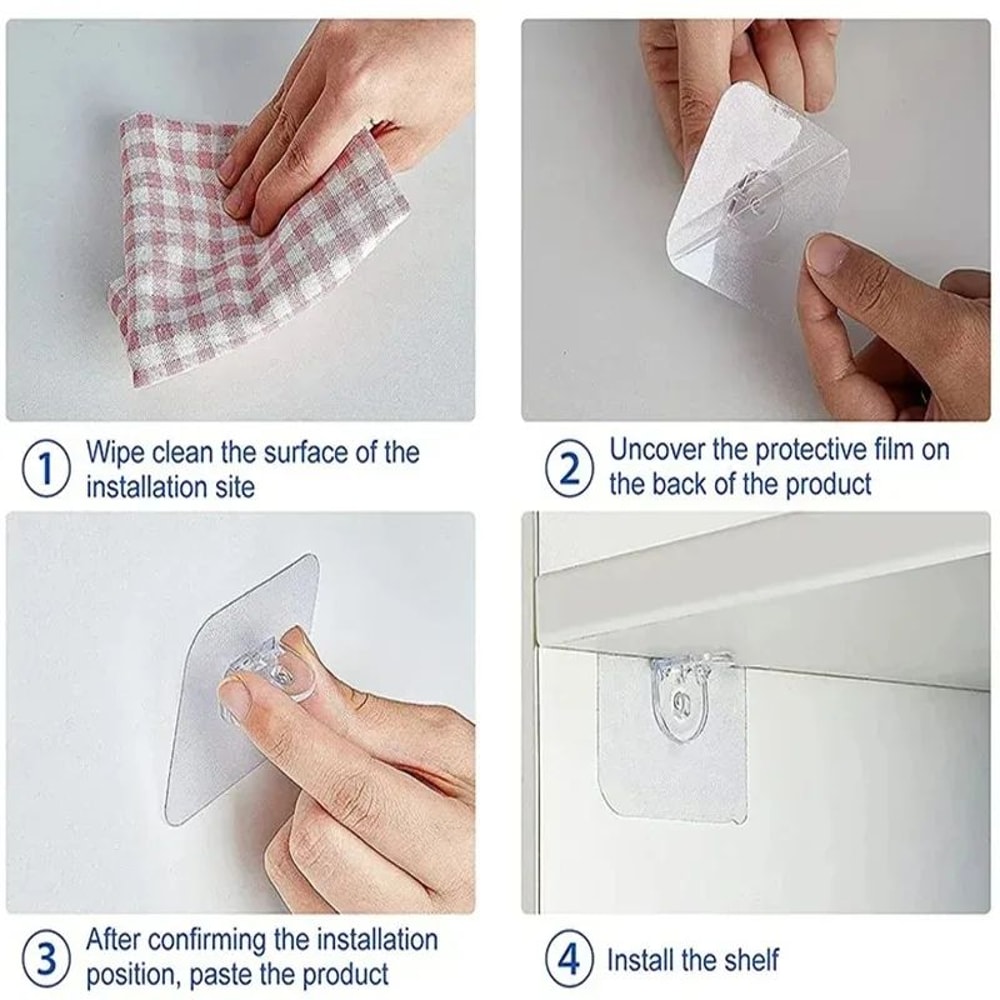 1 Wipe clean the surface of the installation site

2 Uncover the protective film on the back of the product

3 After confirming the installation position, paste the product

4 Install the shelf