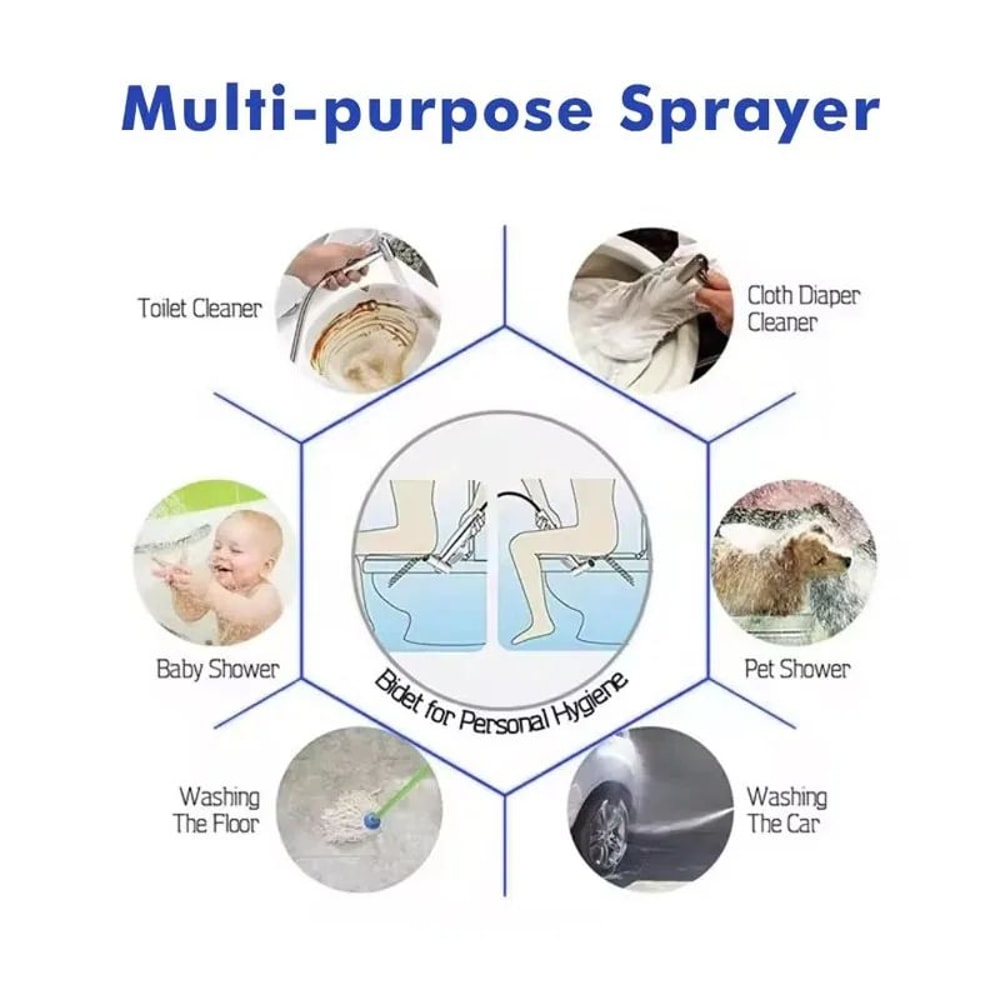 Multi-purpose Sprayer

Toilet Cleaner

Cloth Diaper Cleaner

Baby Shower

Bidet for Personal Hygiene

Pet Shower

Washing The Floor

Washing The Car