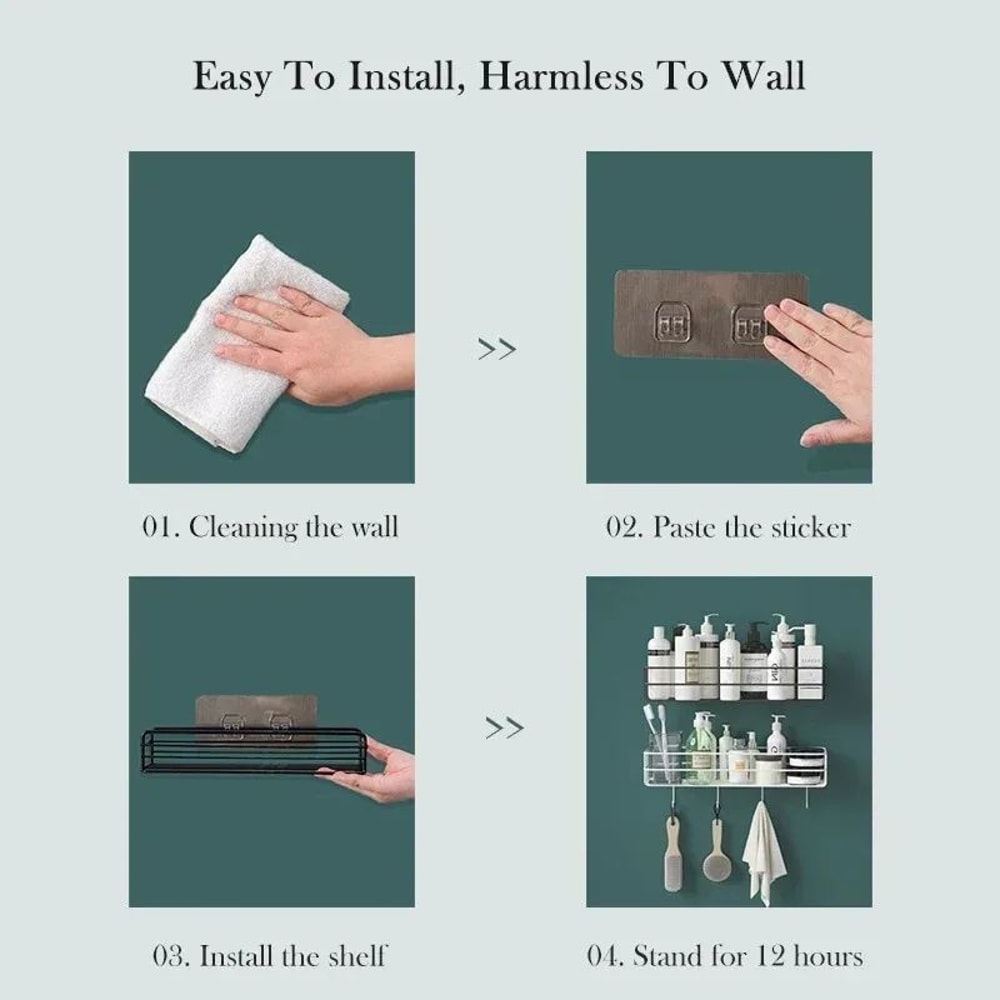 Easy To Install, Harmless To Wall

>>

01. Cleaning the wall

02. Paste the sticker

>>

03. Install the shelf

04. Stand for 12 hours