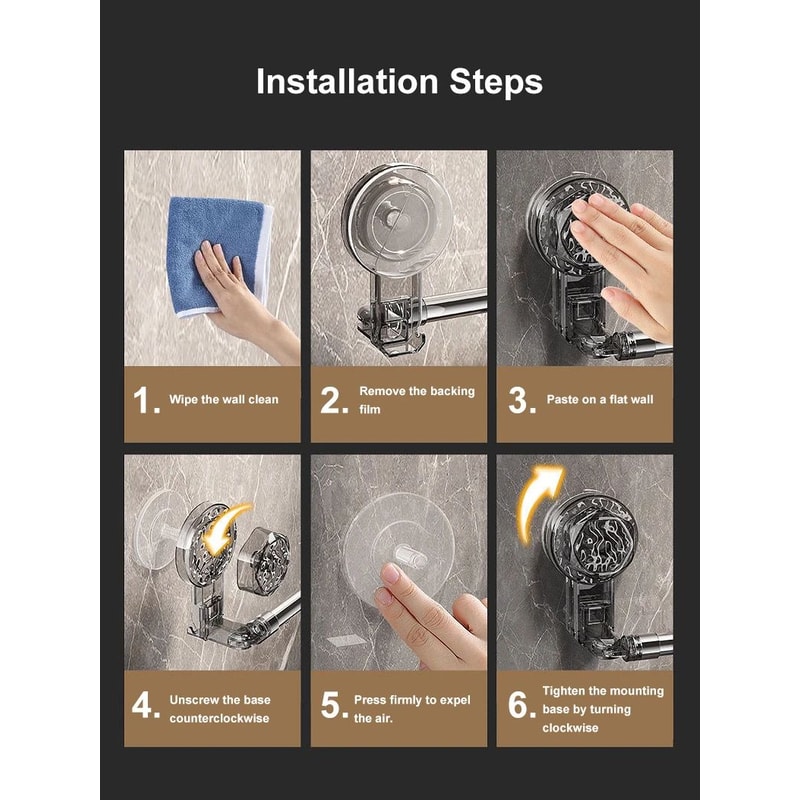 Installation Steps

1. Wipe the wall clean

2. Remove the backing film

3. Paste on a flat wall

4. Unscrew the base counterclockwise

5. Press firmly to expel the air.

6. Tighten the mounting base by turning clockwise