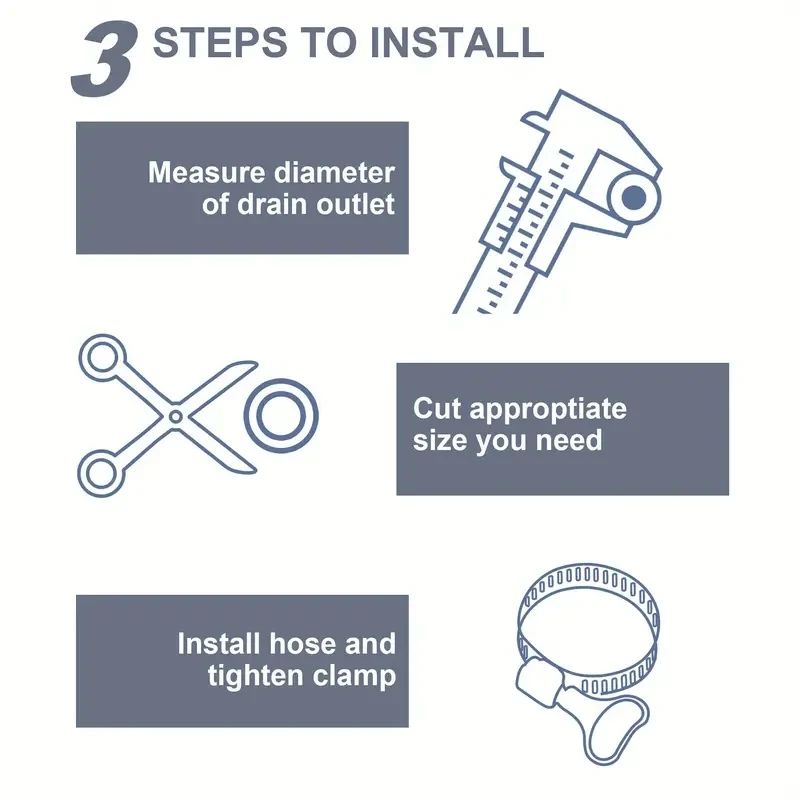 3 STEPS TO INSTALL

Measure diameter of drain outlet

Cut approptiate size you need

Install hose and tighten clamp