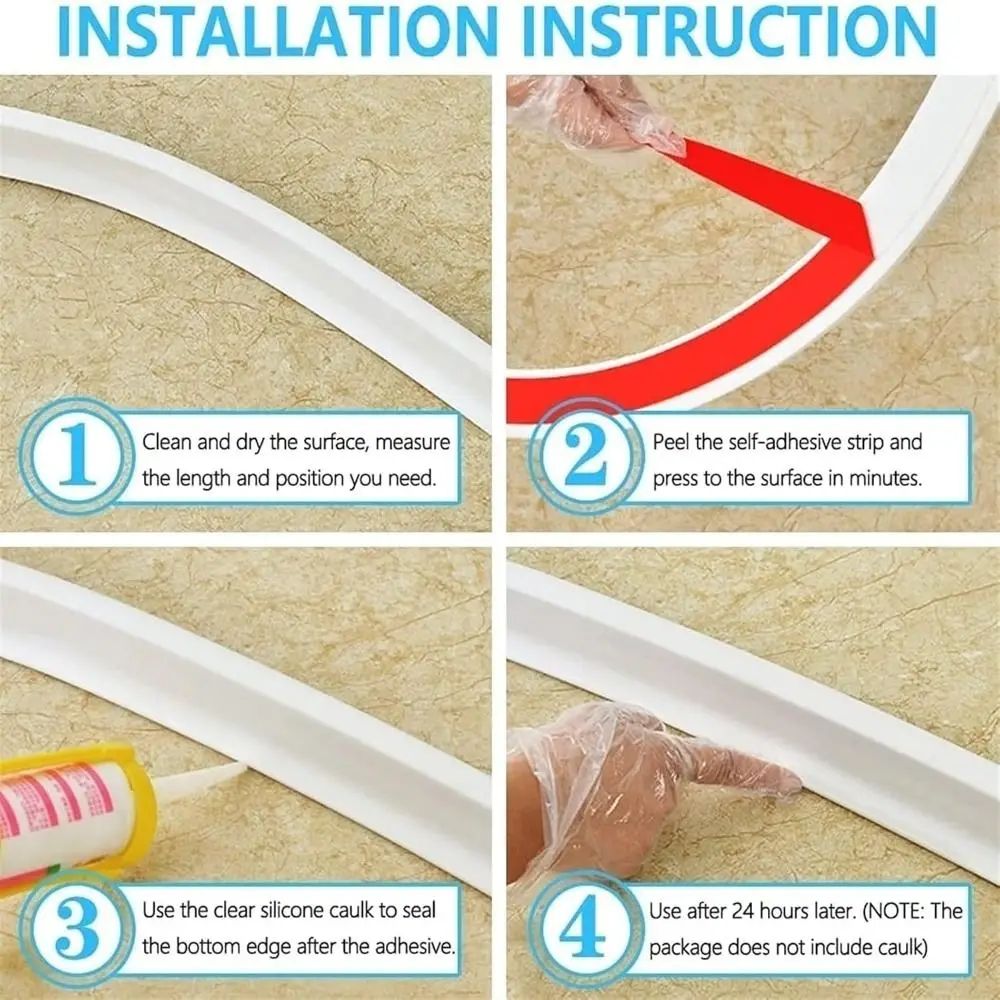 INSTALLATION INSTRUCTION

1 Clean and dry the surface, measure the length and position you need.

2 Peel the self-adhesive strip and press to the surface in minutes.

3 Use the clear silicone caulk to seal the bottom edge after the adhesive.

4 Use after 24 hours later. (NOTE: The package does not include caulk)