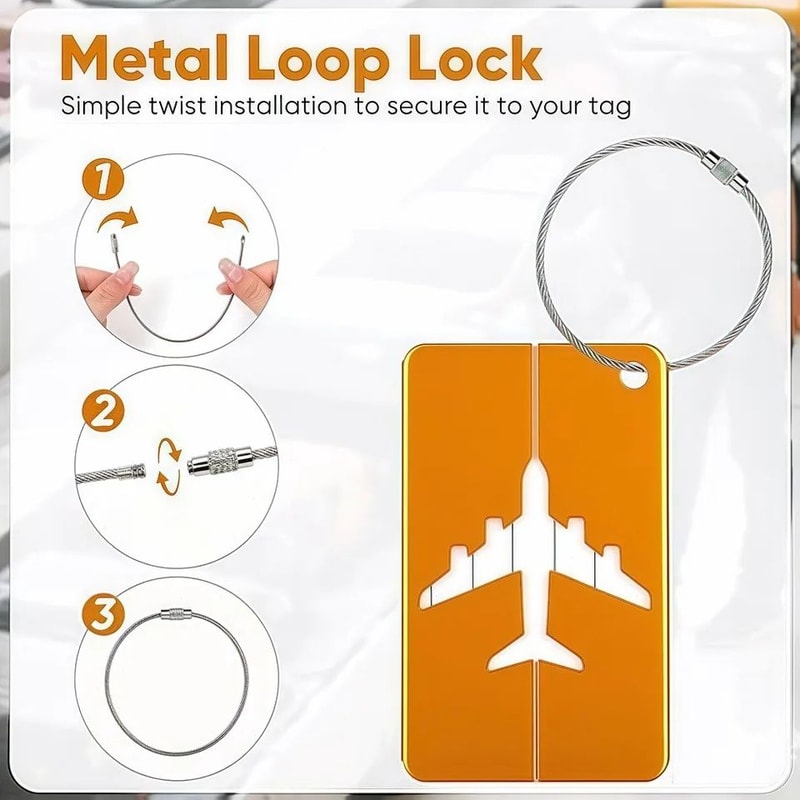 Metal Loop Lock

Simple twist installation to secure it to your tag

1

2

3