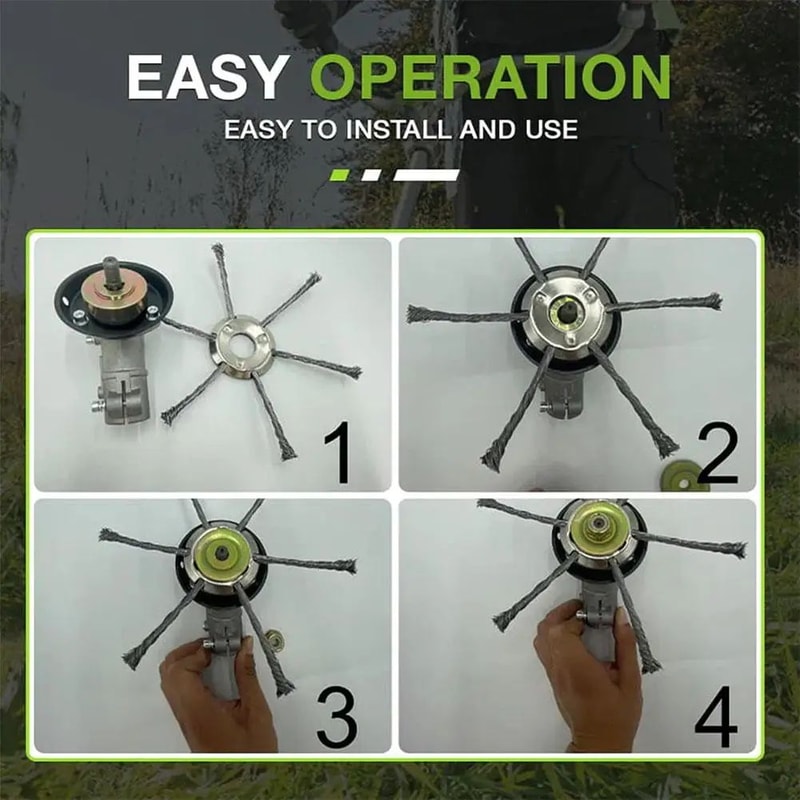 EASY OPERATION

EASY TO INSTALL AND USE

1

2

3

4