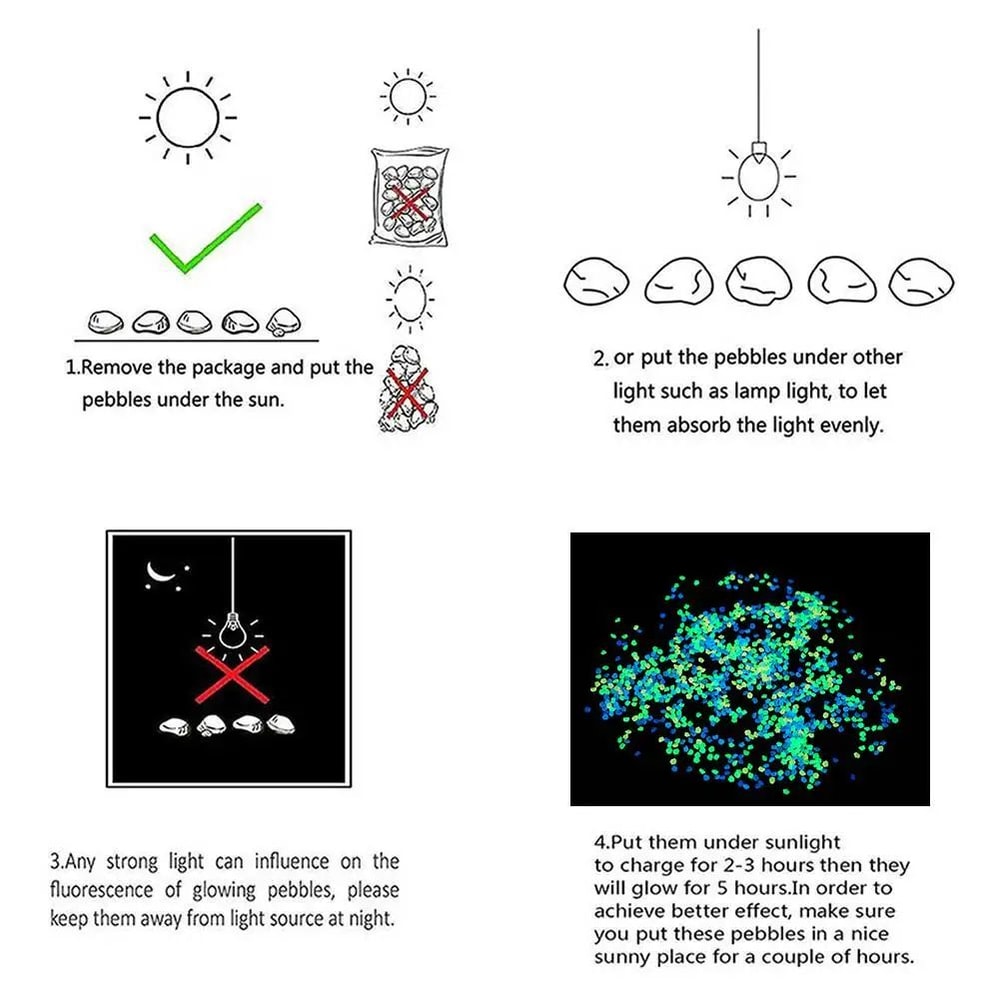 1.Remove the package and put the pebbles under the sun.

2. or put the pebbles under other light such as lamp light, to let them absorb the light evenly.

3.Any strong light can influence on the fluorescence of glowing pebbles, please keep them away from light source at night.

4.Put them under sunlight to charge for 2-3 hours then they will glow for 5 hours.In order to achieve better effect, make sure you put these pebbles in a nice sunny place for a couple of hours.