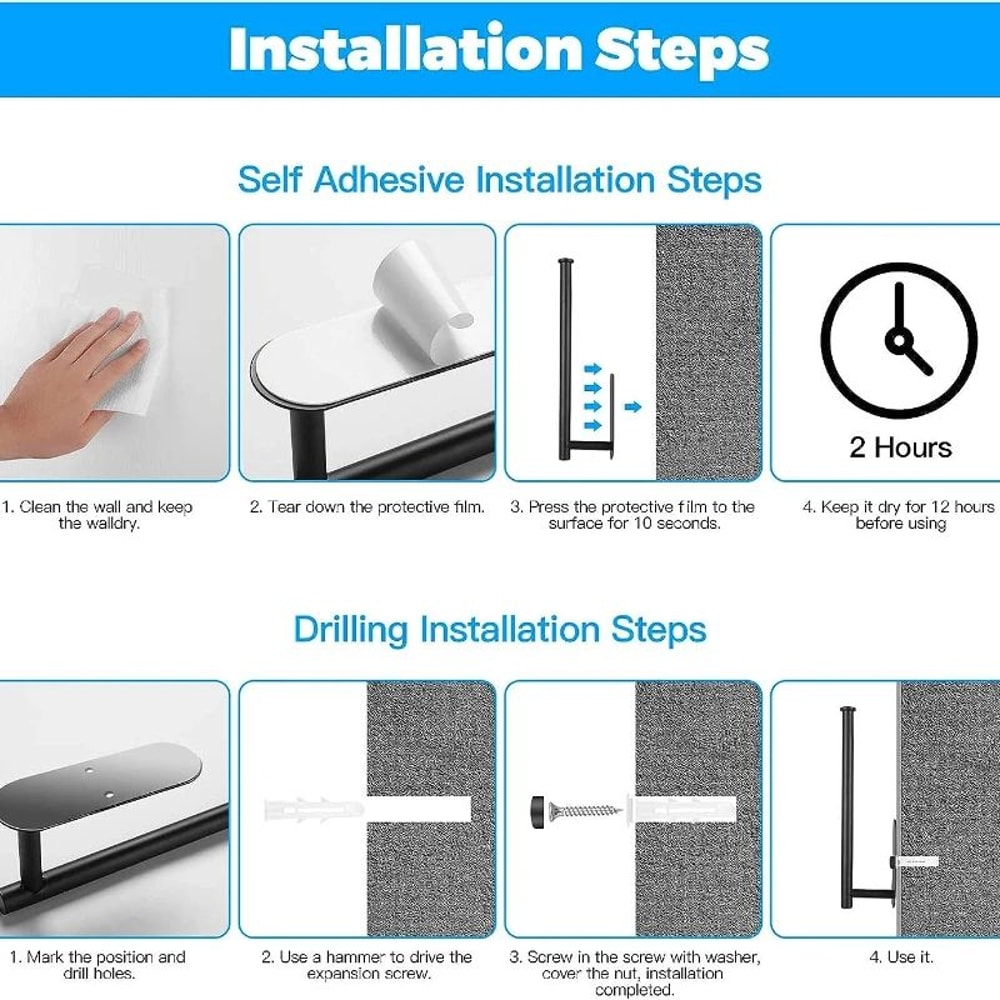 Installation Steps

Self Adhesive Installation Steps

2 Hours

1. Clean the wall and keep the walldry.

2. Tear down the protective film.

3. Press the protective film to the surface for 10 seconds.

4. Keep it dry for 12 hours before using

Drilling Installation Steps

1. Mark the position and drill holes.

2. Use a hammer to drive the expansion screw.

3. Screw in the screw with washer, cover the nut, installation completed.

4. Use it.