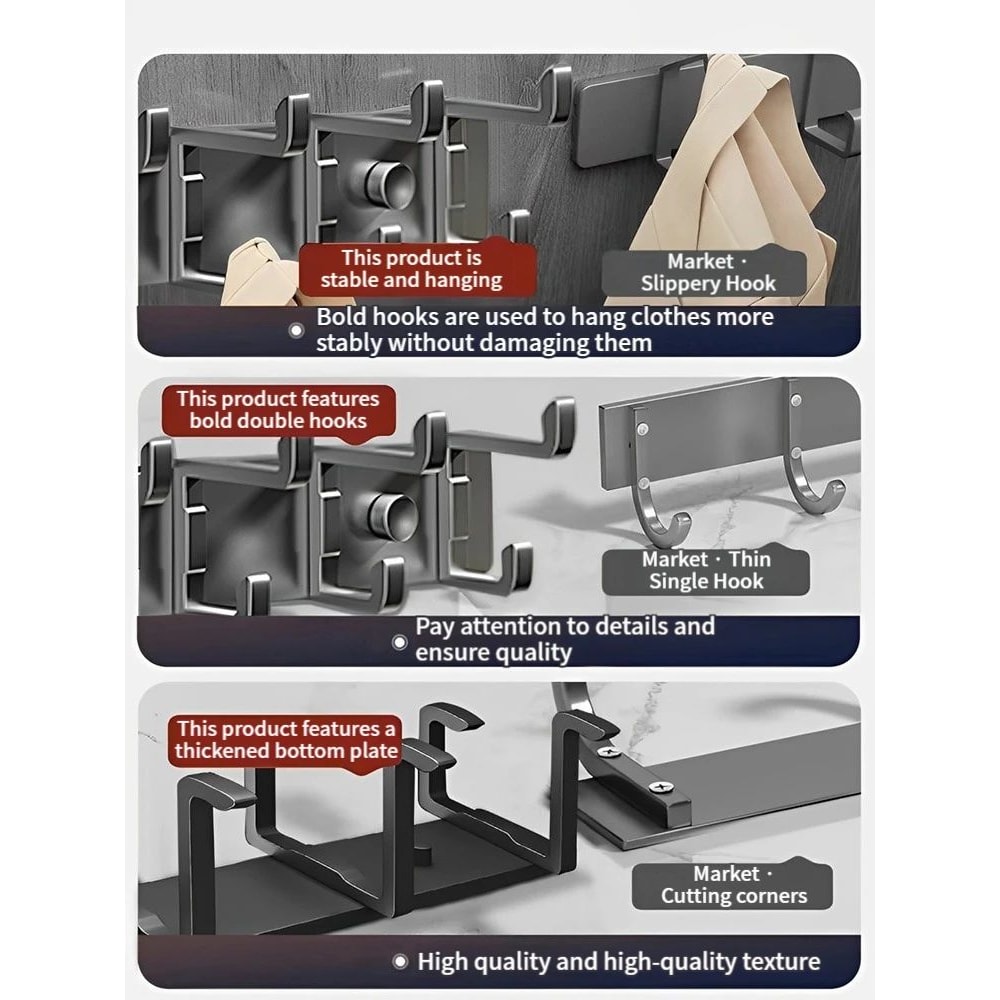 This product is stable and hanging

Market · Slippery Hook

Bold hooks are used to hang clothes more stably without damaging them

This product features bold double hooks

Market · Thin Single Hook

Pay attention to details and ensure quality

This product features a thickened bottom plate

Market · Cutting corners

High quality and high-quality texture