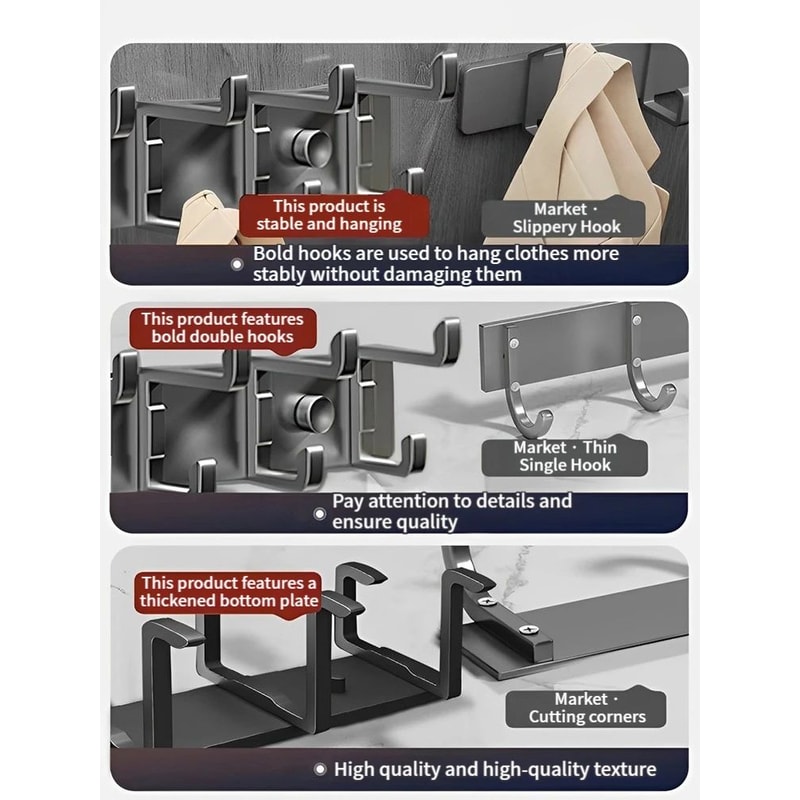 This product is stable and hanging

Market · Slippery Hook

Bold hooks are used to hang clothes more stably without damaging them

This product features bold double hooks

Market · Thin Single Hook

Pay attention to details and ensure quality

This product features a thickened bottom plate

Market · Cutting corners

High quality and high-quality texture