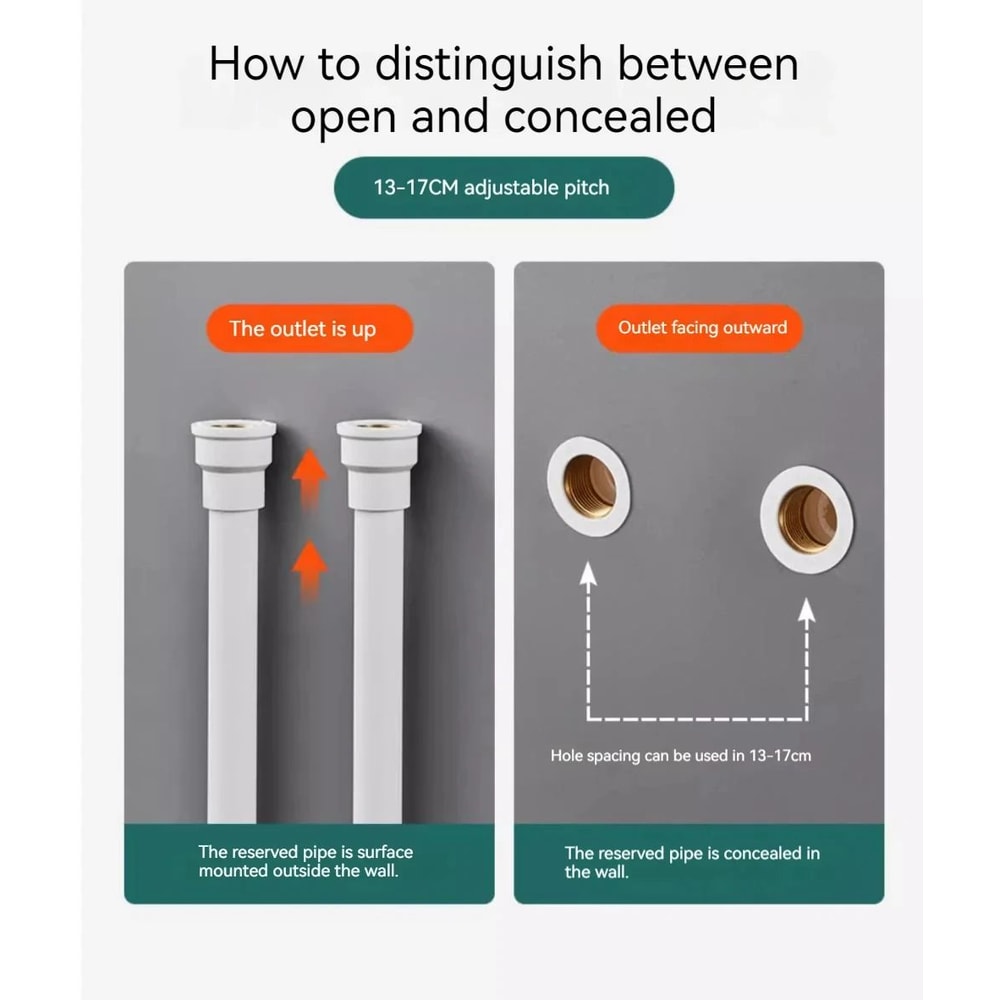 How to distinguish between open and concealed

13-17CM adjustable pitch

The outlet is up

The reserved pipe is surface mounted outside the wall.

Outlet facing outward

Hole spacing can be used in 13-17cm

The reserved pipe is concealed in the wall.