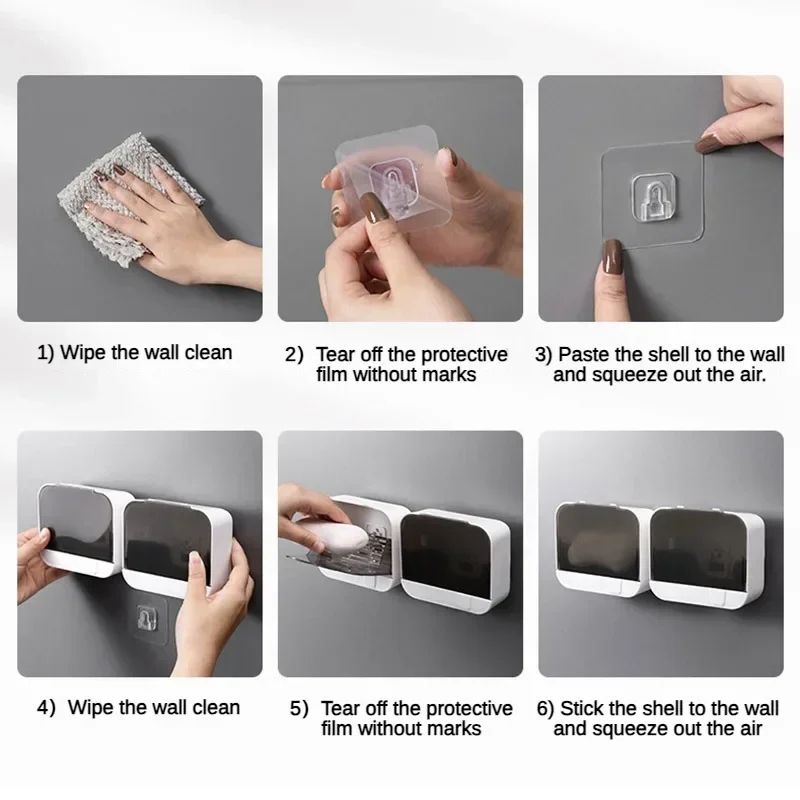 1) Wipe the wall clean

2) Tear off the protective film without marks

3) Paste the shell to the wall and squeeze out the air.

4) Wipe the wall clean

5) Tear off the protective film without marks

6) Stick the shell to the wall and squeeze out the air