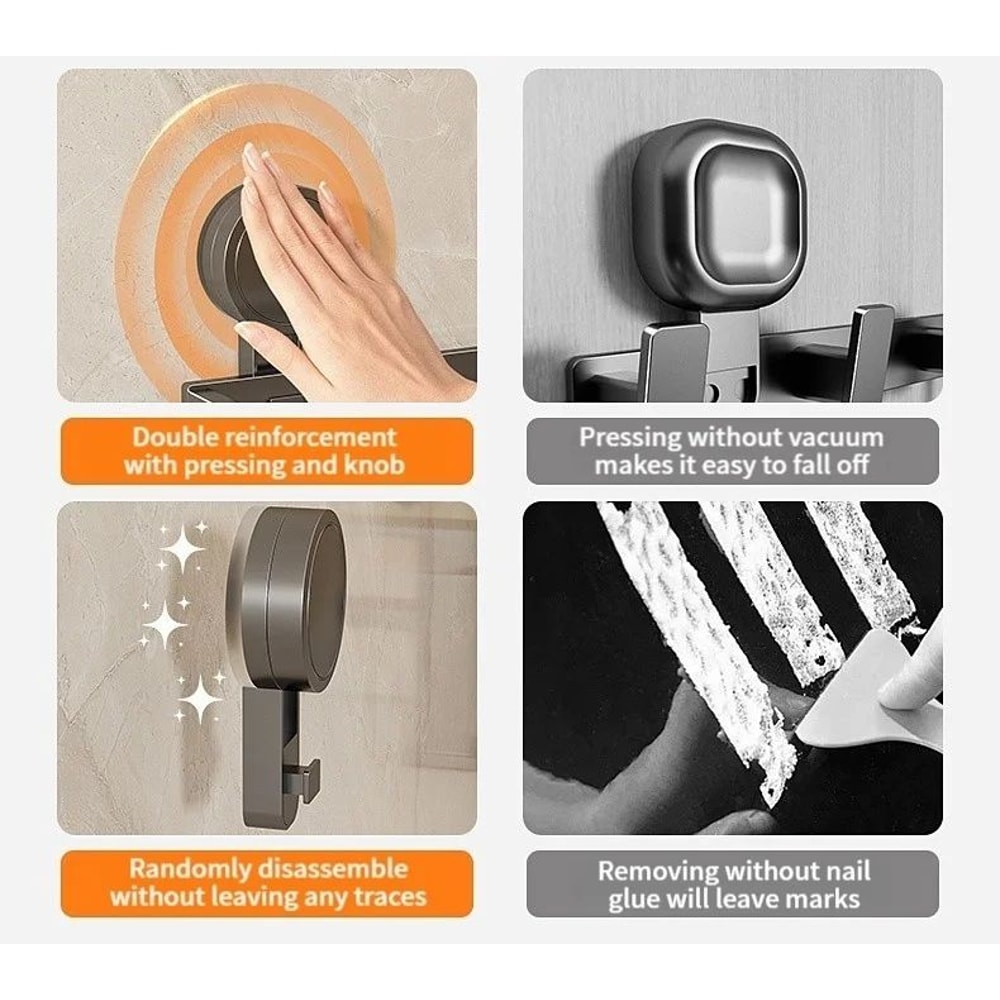 Double reinforcement with pressing and knob

Pressing without vacuum makes it easy to fall off

Randomly disassemble without leaving any traces

Removing without nail glue will leave marks