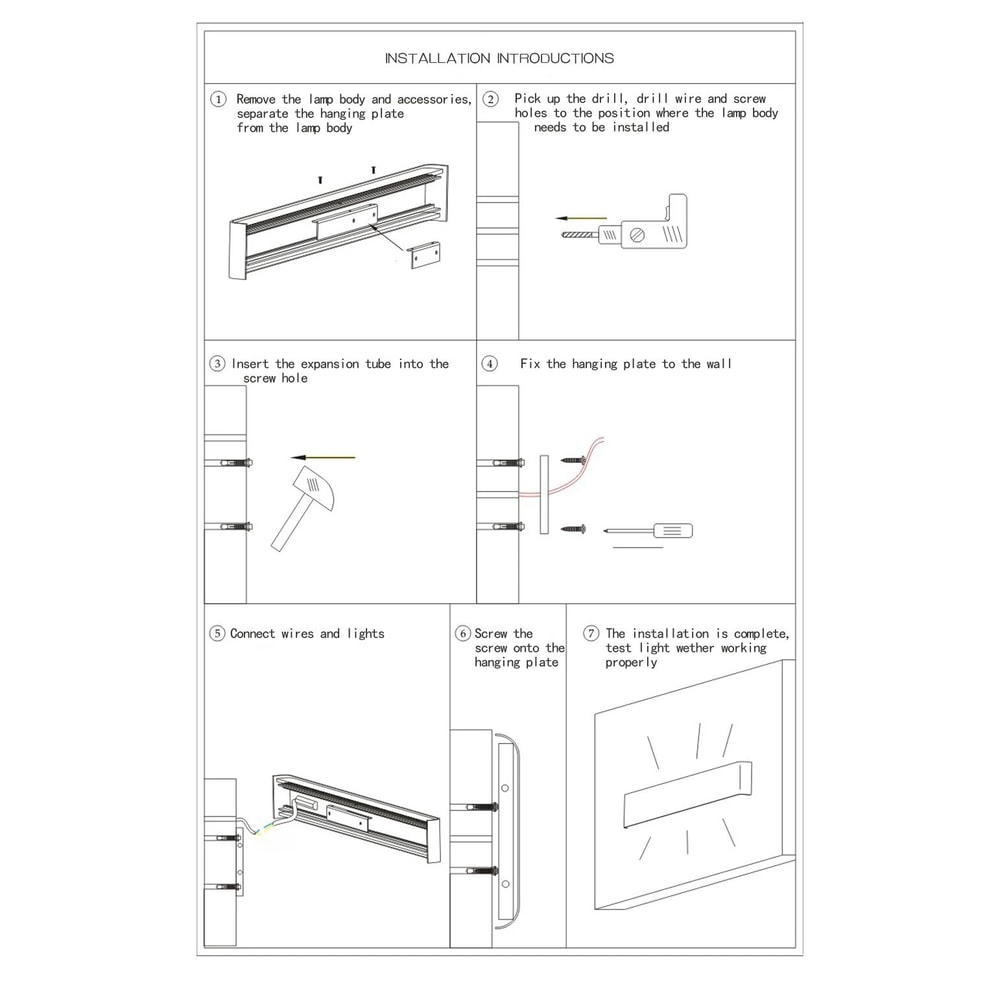 INSTALLATION INTRODUCTIONS

① Remove the lamp body and accessories, separate the hanging plate from the lamp body

② Pick up the drill, drill wire and screw holes to the position where the lamp body needs to be installed

③ Insert the expansion tube into the screw hole

④ Fix the hanging plate to the wall

⑤ Connect wires and lights

⑥ Screw the screw onto the hanging plate

⑦ The installation is complete, test light wether working properly