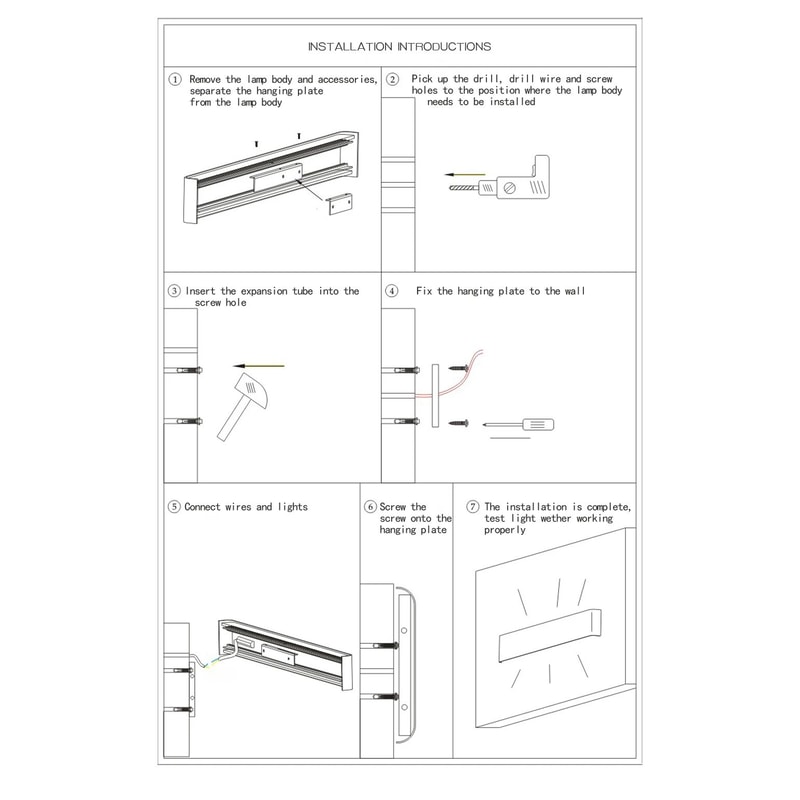 INSTALLATION INTRODUCTIONS

① Remove the lamp body and accessories, separate the hanging plate from the lamp body

② Pick up the drill, drill wire and screw holes to the position where the lamp body needs to be installed

③ Insert the expansion tube into the screw hole

④ Fix the hanging plate to the wall

⑤ Connect wires and lights

⑥ Screw the screw onto the hanging plate

⑦ The installation is complete, test light wether working properly