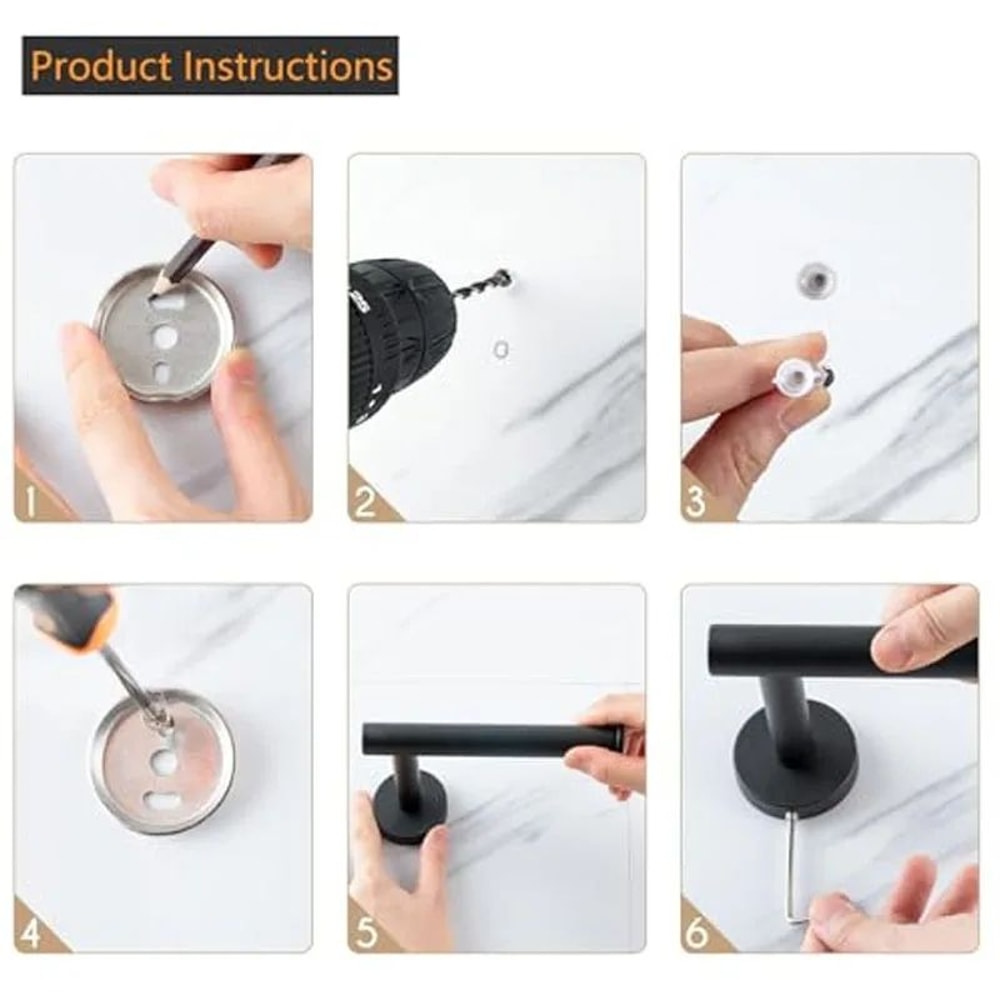 Product Instructions

1

2

3

4

5

6