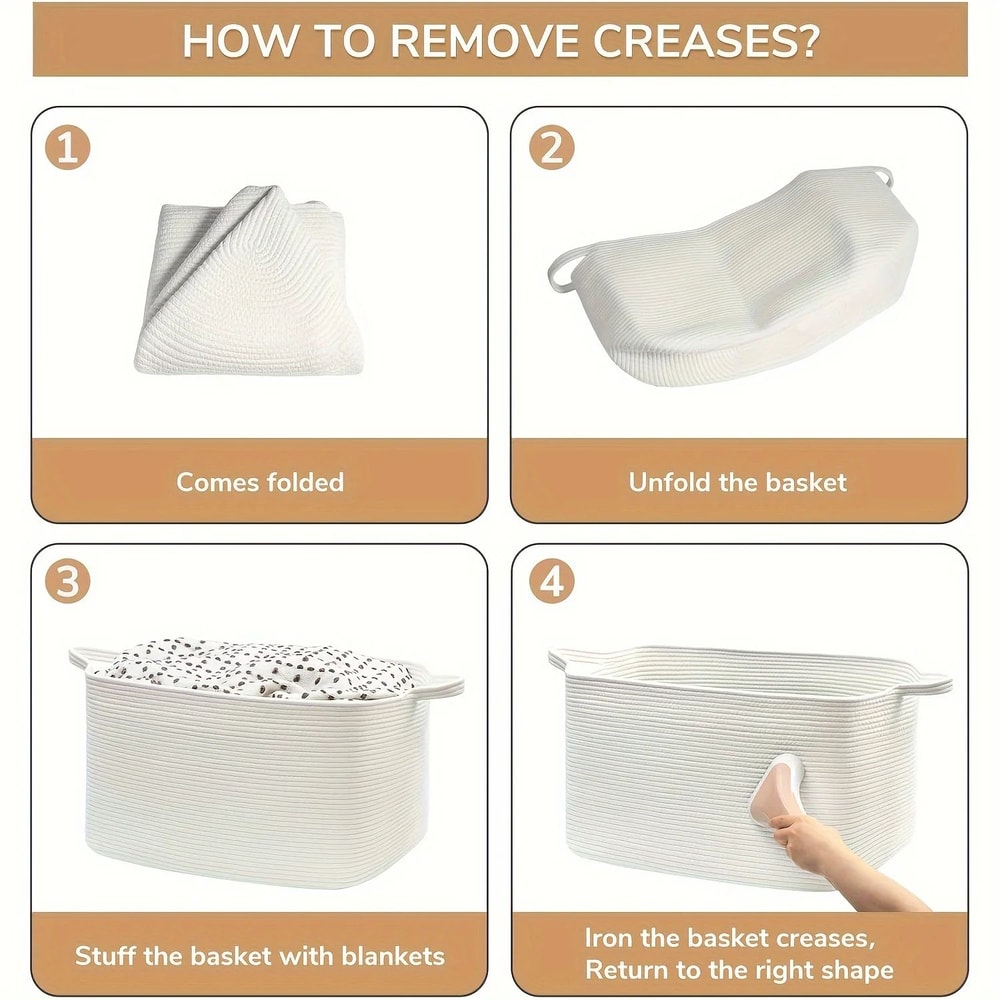 HOW TO REMOVE CREASES?

1

Comes folded

2

Unfold the basket

3

Stuff the basket with blankets

4

Iron the basket creases, Return to the right shape