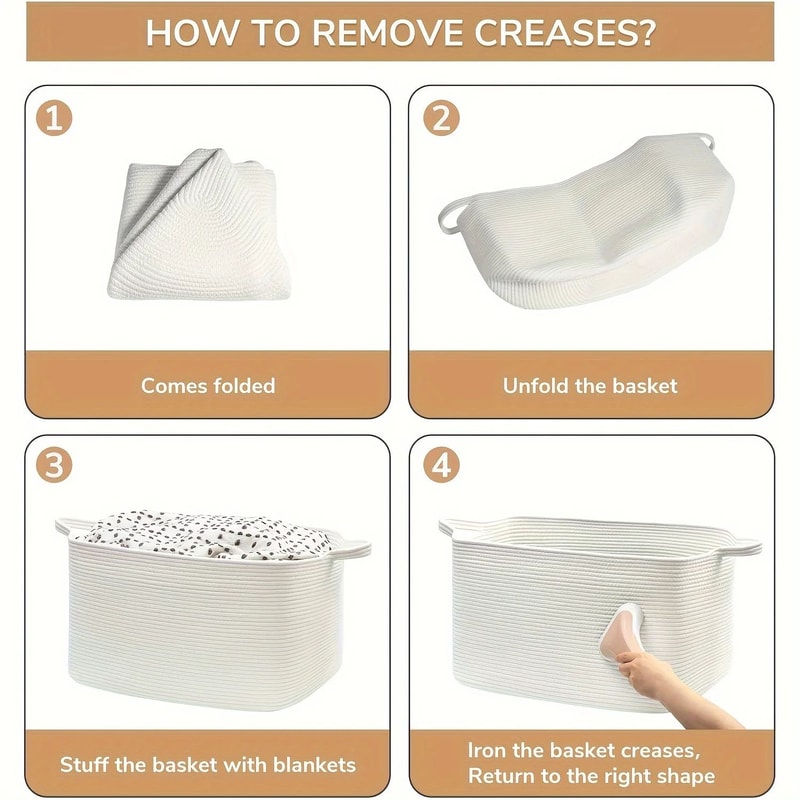 HOW TO REMOVE CREASES?

1

Comes folded

2

Unfold the basket

3

Stuff the basket with blankets

4

Iron the basket creases, Return to the right shape