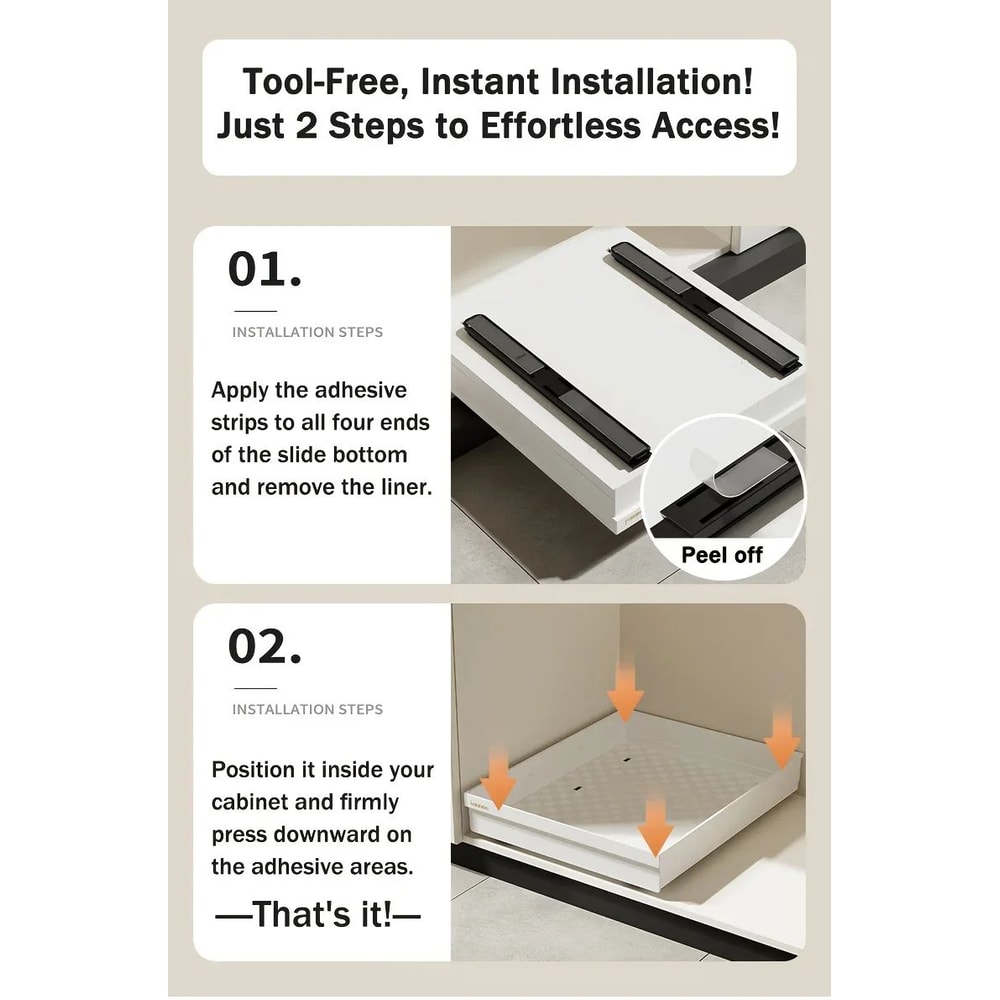 Tool-Free, Instant Installation!
Just 2 Steps to Effortless Access!

01.

INSTALLATION STEPS

Apply the adhesive strips to all four ends of the slide bottom and remove the liner.

Peel off

02.

INSTALLATION STEPS

Position it inside your cabinet and firmly press downward on the adhesive areas.

—That's it!—