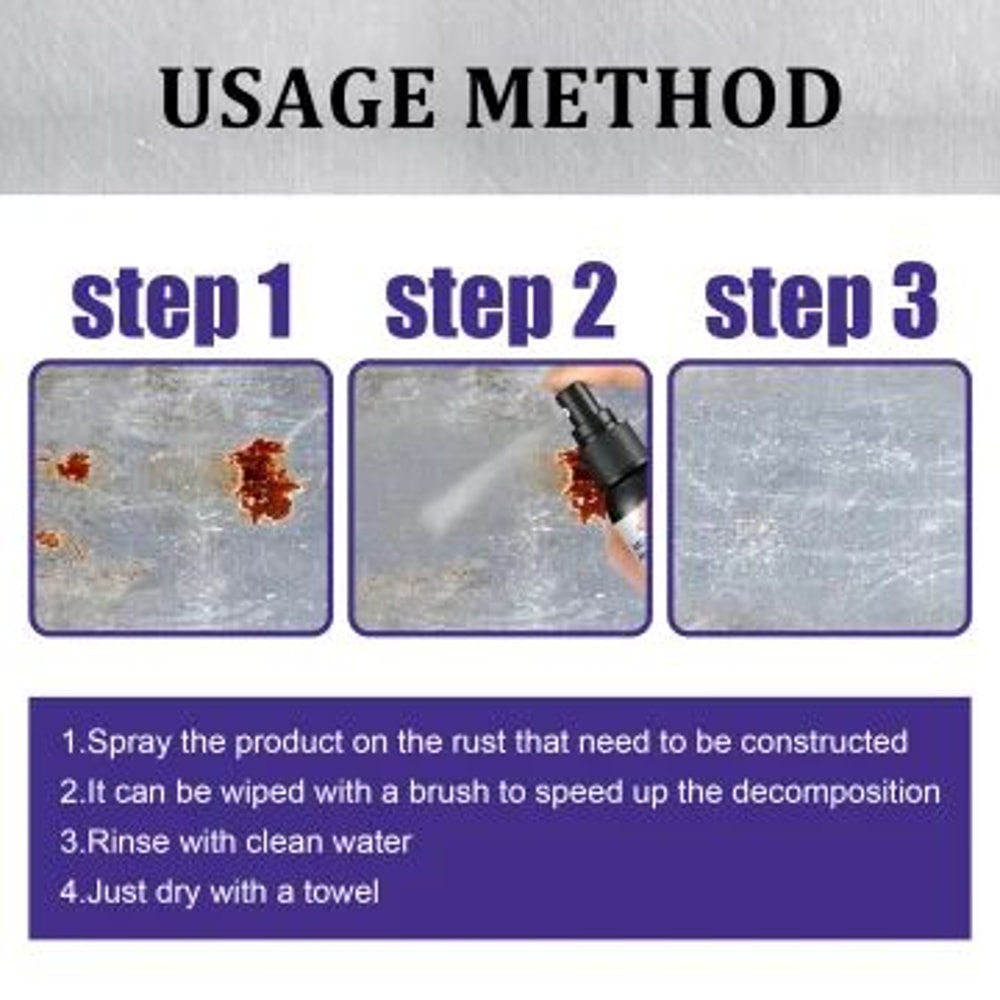 USAGE METHOD

step 1 step 2 step 3

1.Spray the product on the rust that need to be constructed
2.It can be wiped with a brush to speed up the decomposition
3.Rinse with clean water
4.Just dry with a towel