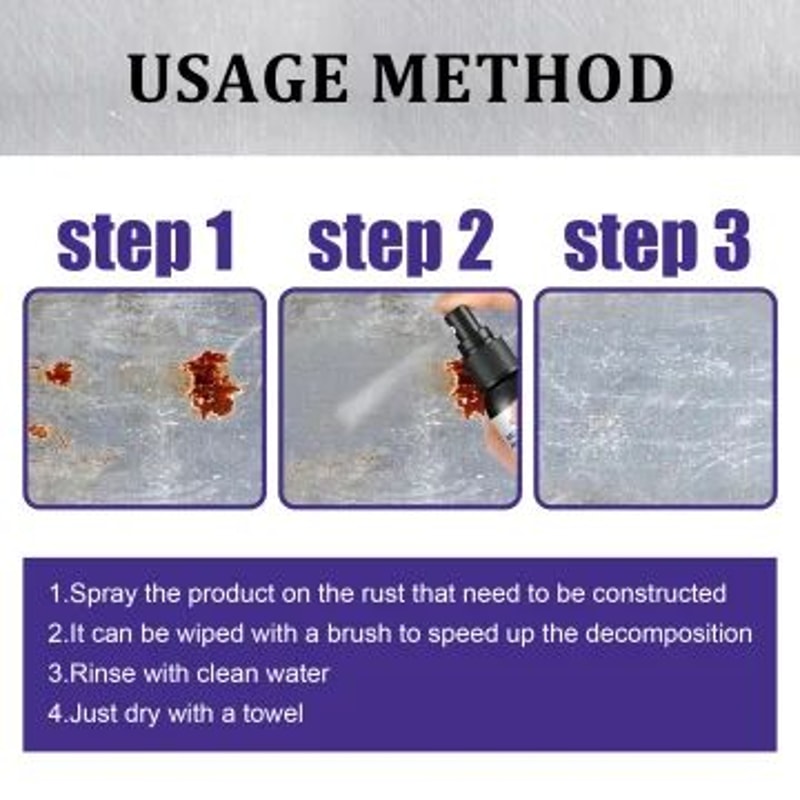 USAGE METHOD

step 1 step 2 step 3

1.Spray the product on the rust that need to be constructed
2.It can be wiped with a brush to speed up the decomposition
3.Rinse with clean water
4.Just dry with a towel