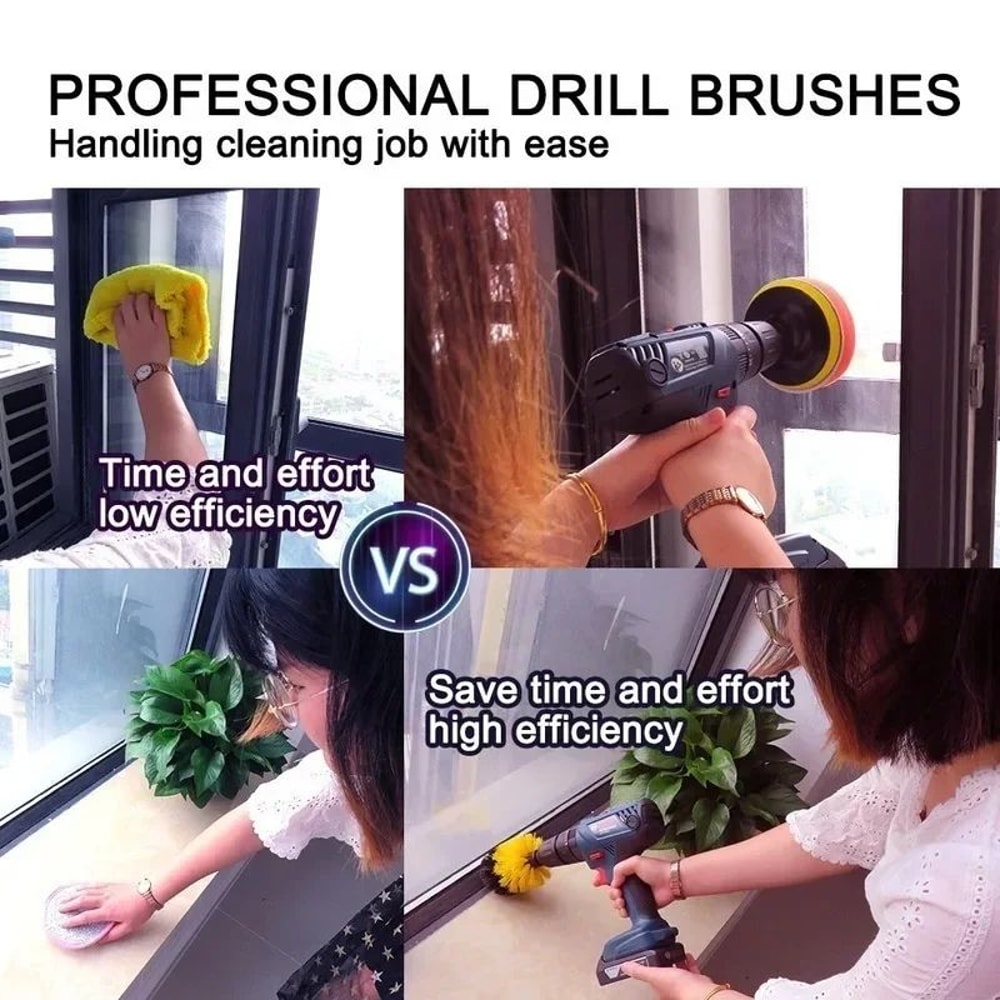 PROFESSIONAL DRILL BRUSHES
Handling cleaning job with ease

Time and effort
low efficiency

VS

Save time and effort
high efficiency