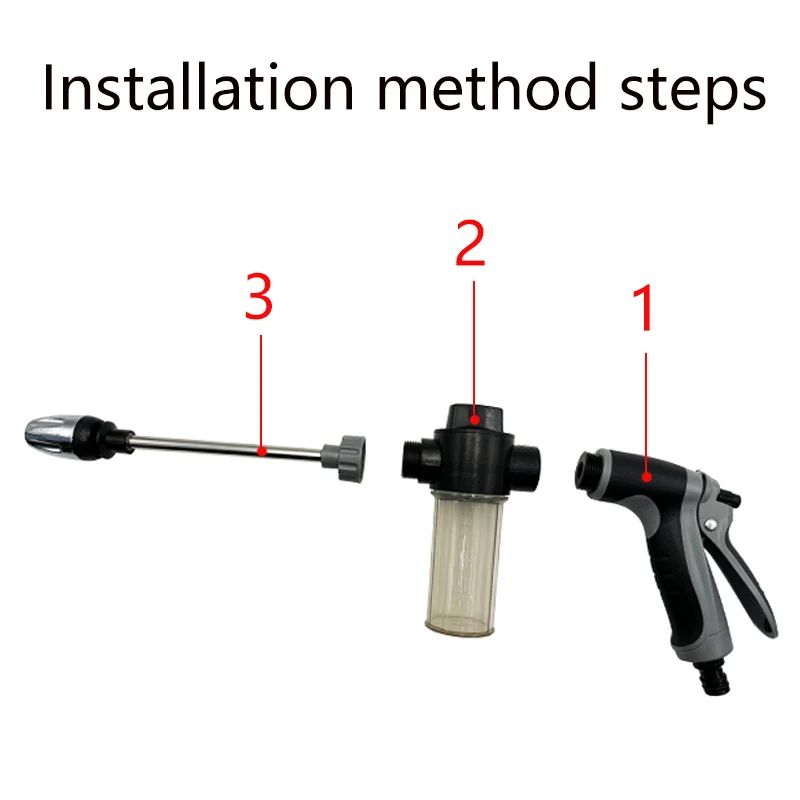 Installation method steps

3

2

1