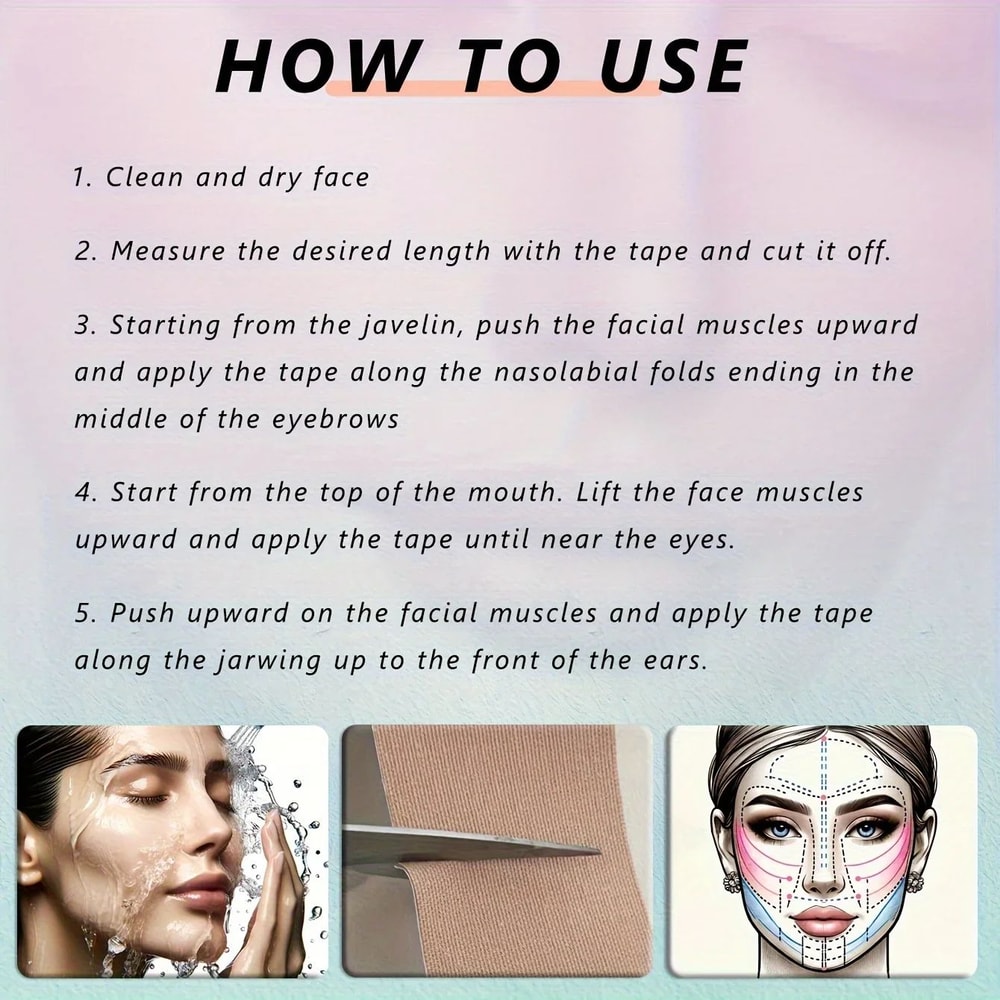 HOW TO USE

1. Clean and dry face

2. Measure the desired length with the tape and cut it off.

3. Starting from the javelin, push the facial muscles upward and apply the tape along the nasolabial folds ending in the middle of the eyebrows

4. Start from the top of the mouth. Lift the face muscles upward and apply the tape until near the eyes.

5. Push upward on the facial muscles and apply the tape along the jarwing up to the front of the ears.