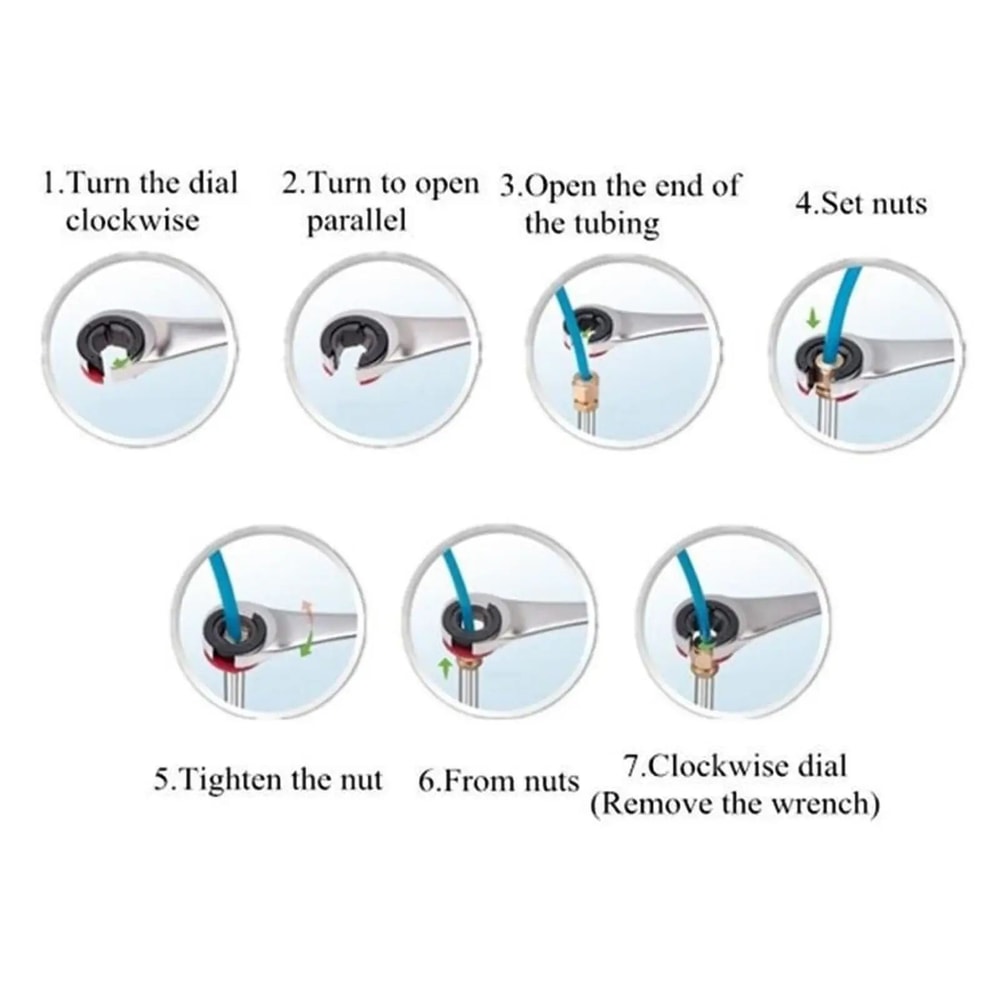 1.Turn the dial clockwise

2.Turn to open parallel

3.Open the end of the tubing

4.Set nuts

5.Tighten the nut

6.From nuts

7.Clockwise dial (Remove the wrench)