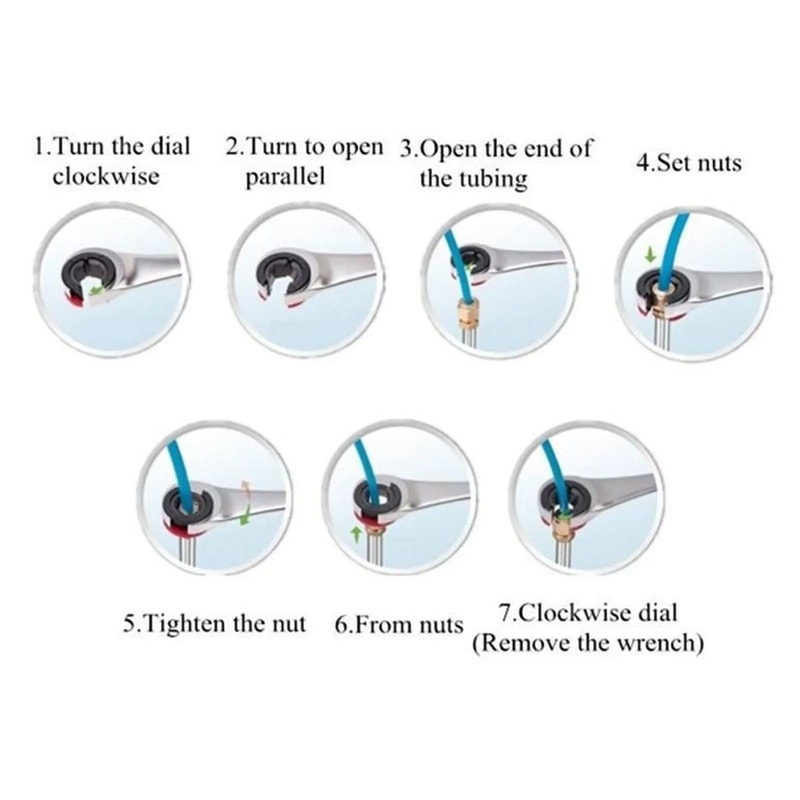 1.Turn the dial clockwise

2.Turn to open parallel

3.Open the end of the tubing

4.Set nuts

5.Tighten the nut

6.From nuts

7.Clockwise dial (Remove the wrench)