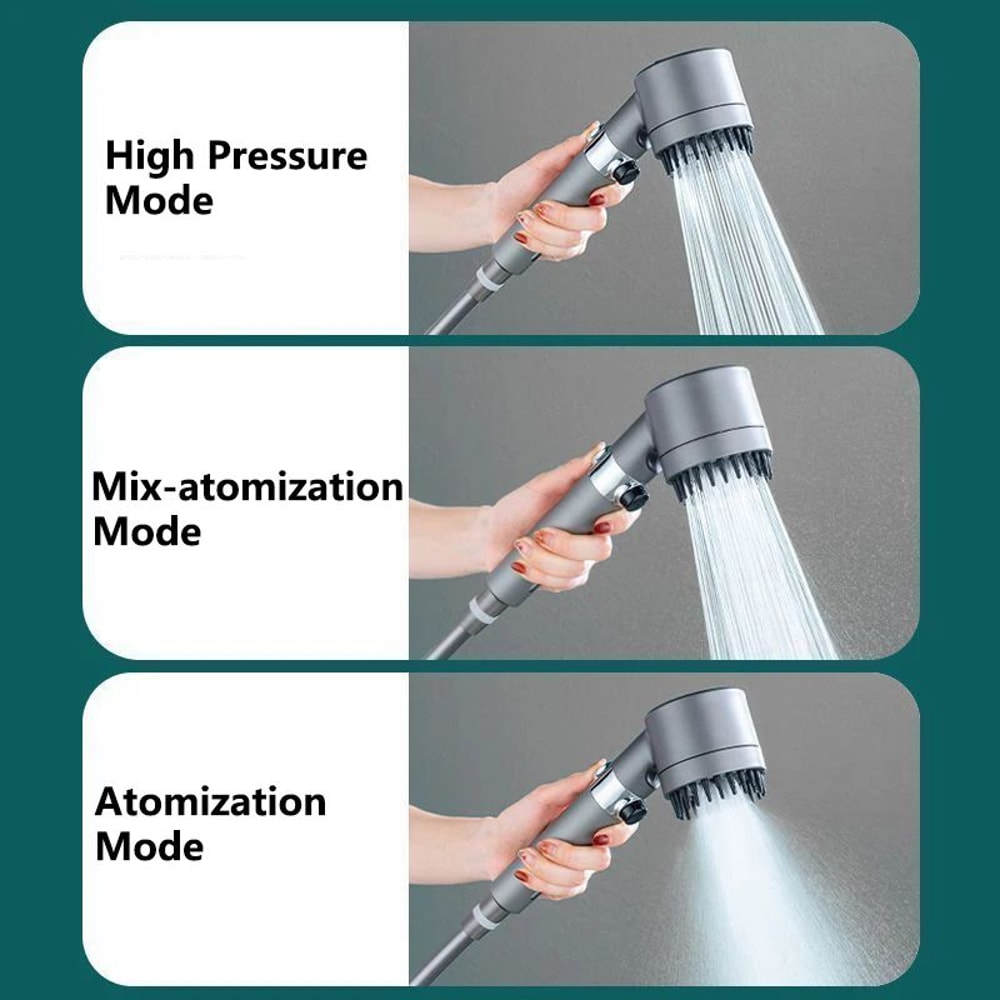 High Pressure Mode

Mix-atomization Mode

Atomization Mode