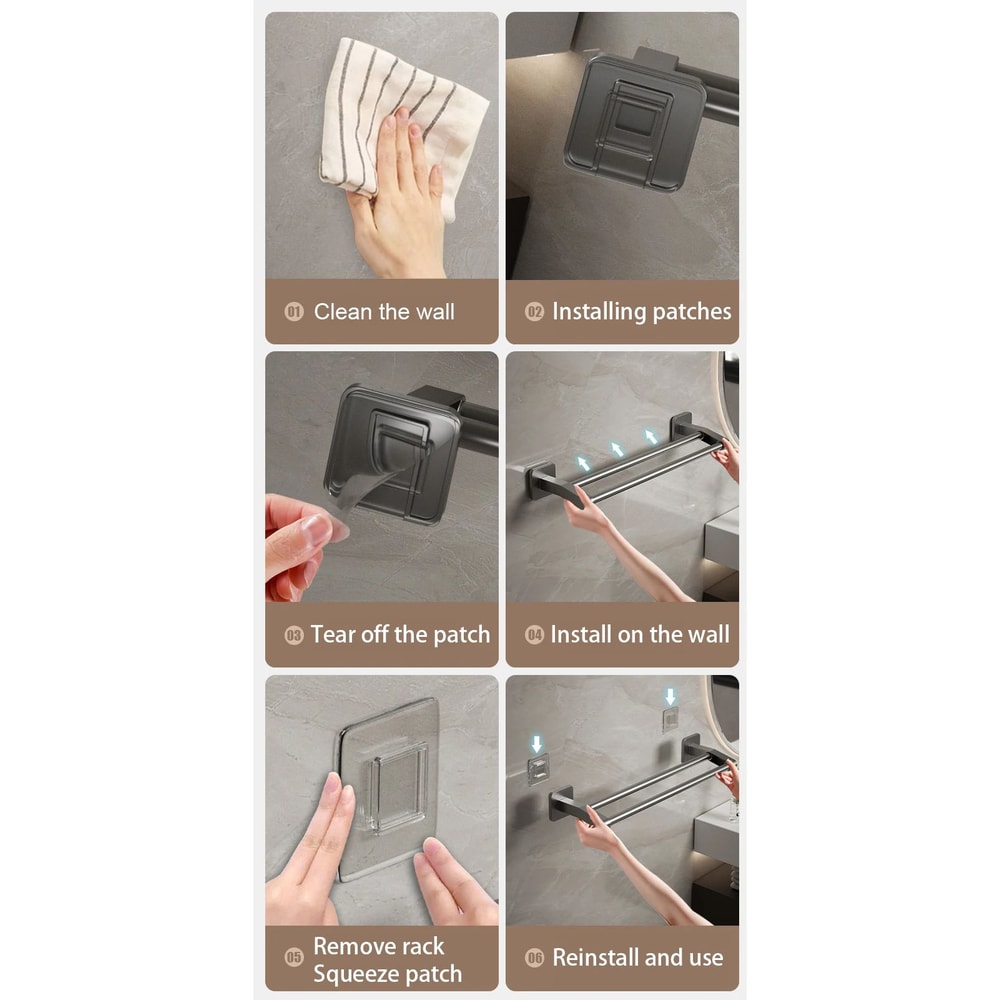 01 Clean the wall

02 Installing patches

03 Tear off the patch

04 Install on the wall

05 Remove rack Squeeze patch

06 Reinstall and use