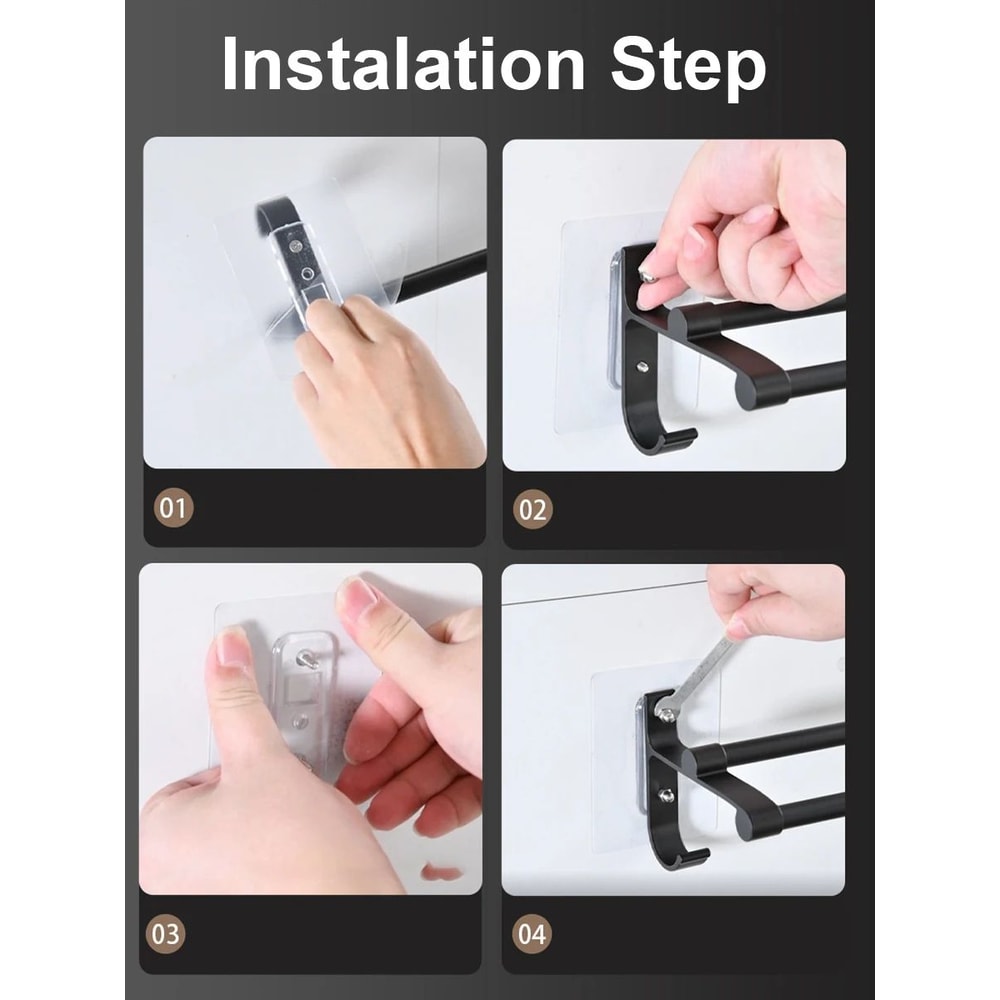 Instalation Step

01

02

03

04