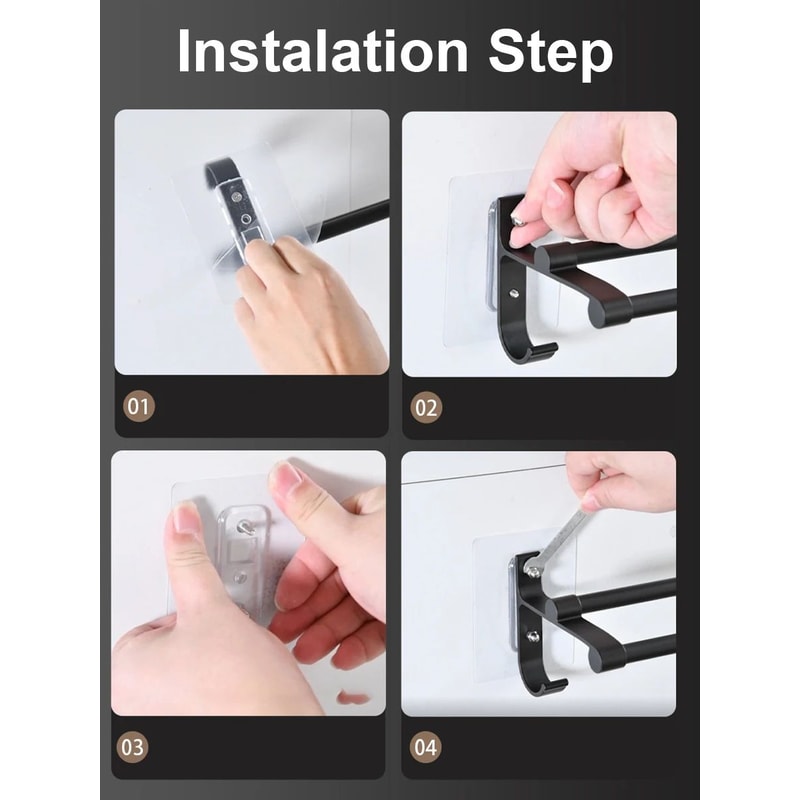 Instalation Step

01

02

03

04